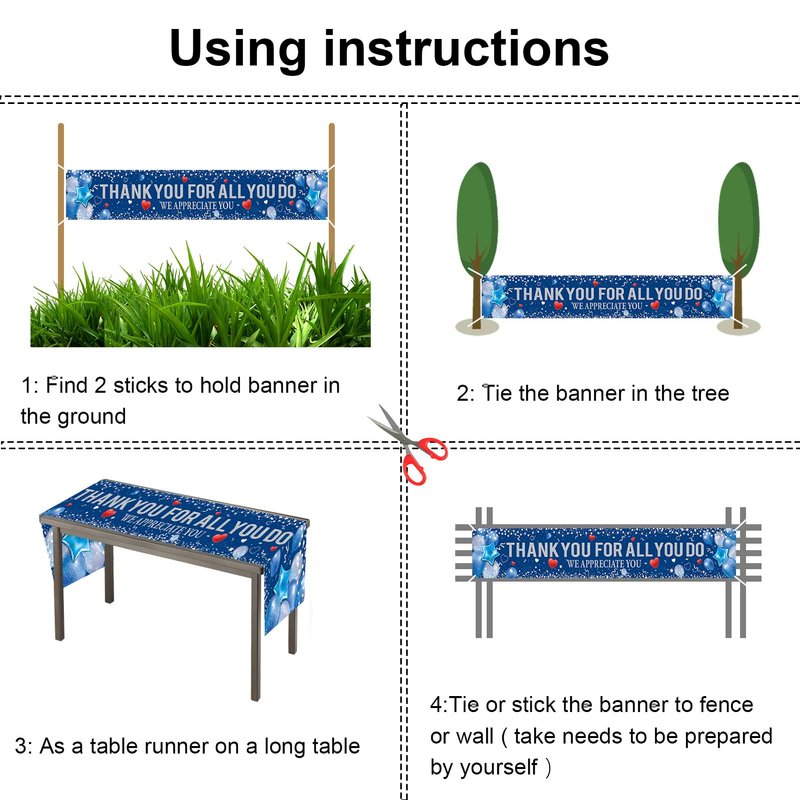 Using instructions

THANK YOU FOR ALL YOU DO
WE APPRECIATE YOU

1: Find 2 sticks to hold banner in the ground

THANK YOU FOR ALL YOU DO
WE APPRECIATE YOU

2: Tie the banner in the tree

THANK YOU FOR ALL YOU DO
WE APPRECIATE YOU

3: As a table runner on a long table

THANK YOU FOR ALL YOU DO
WE APPRECIATE YOU

4:Tie or stick the banner to fence or wall ( take needs to be prepared by yourself )