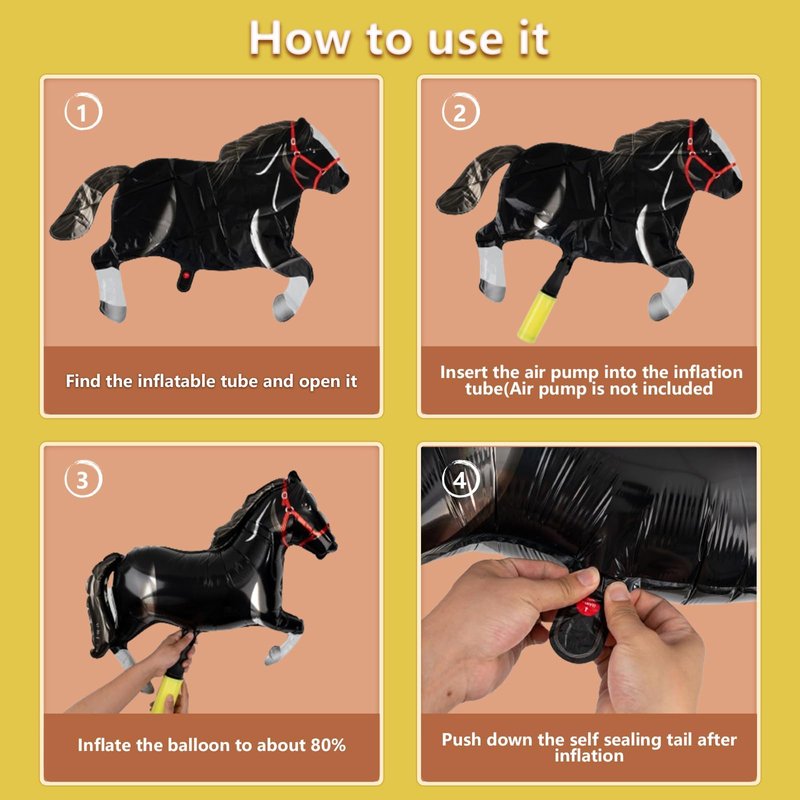 How to use it

①

Find the inflatable tube and open it

②

Insert the air pump into the inflation tube(Air pump is not included

③

Inflate the balloon to about 80%

④

Push down the self sealing tail after inflation