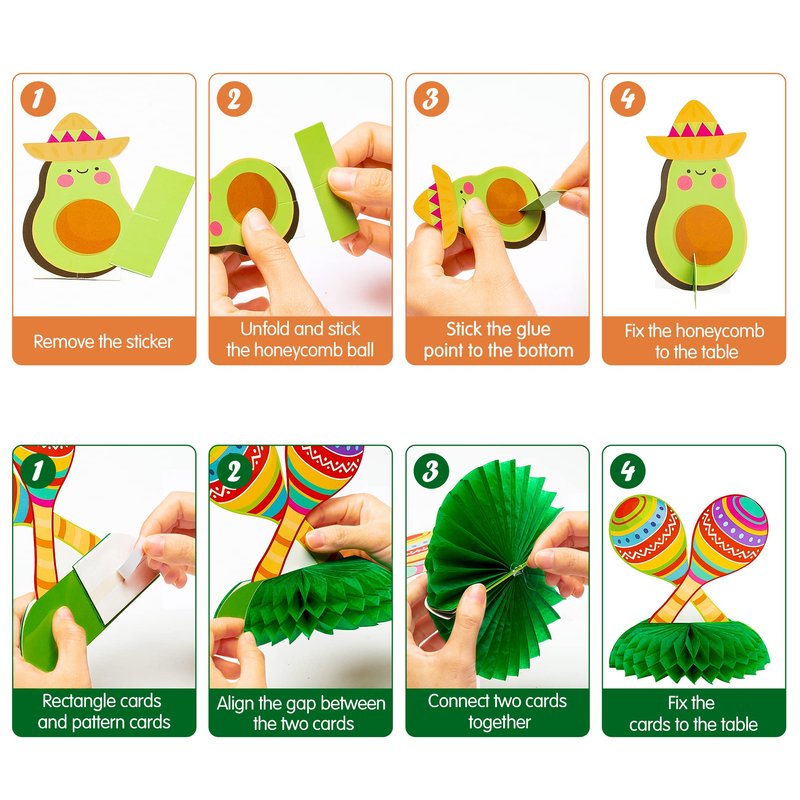 1
Remove the sticker

2
Unfold and stick the honeycomb ball

3
Stick the glue point to the bottom

4
Fix the honeycomb to the table

1
Rectangle cards and pattern cards

2
Align the gap between the two cards

3
Connect two cards together

4
Fix the cards to the table