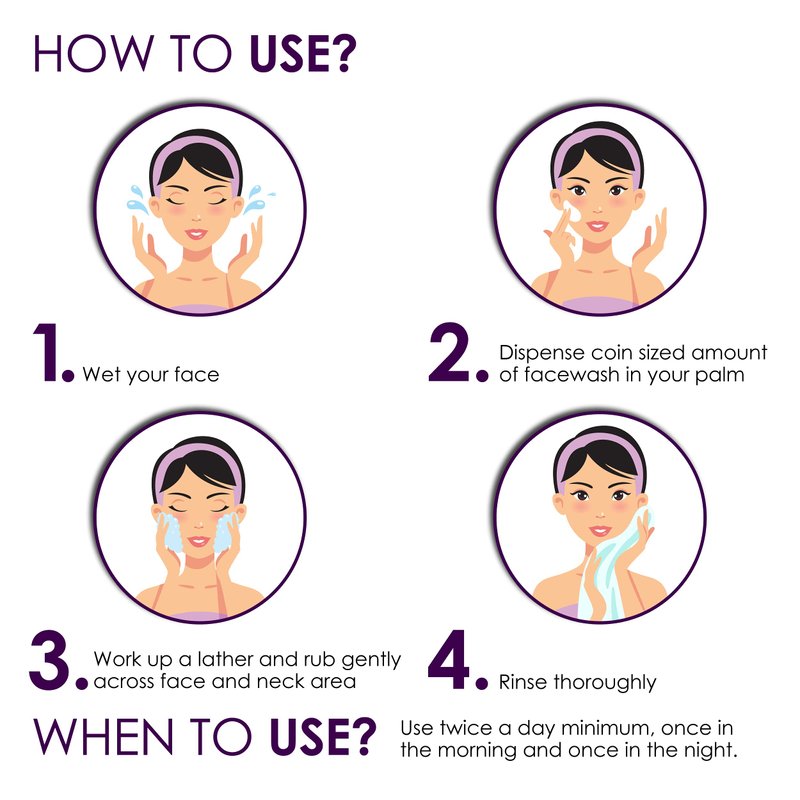 HOW TO USE?

1. Wet your face

2. Dispense coin sized amount of facewash in your palm

3. Work up a lather and rub gently across face and neck area

4. Rinse thoroughly

WHEN TO USE? Use twice a day minimum, once in the morning and once in the night.