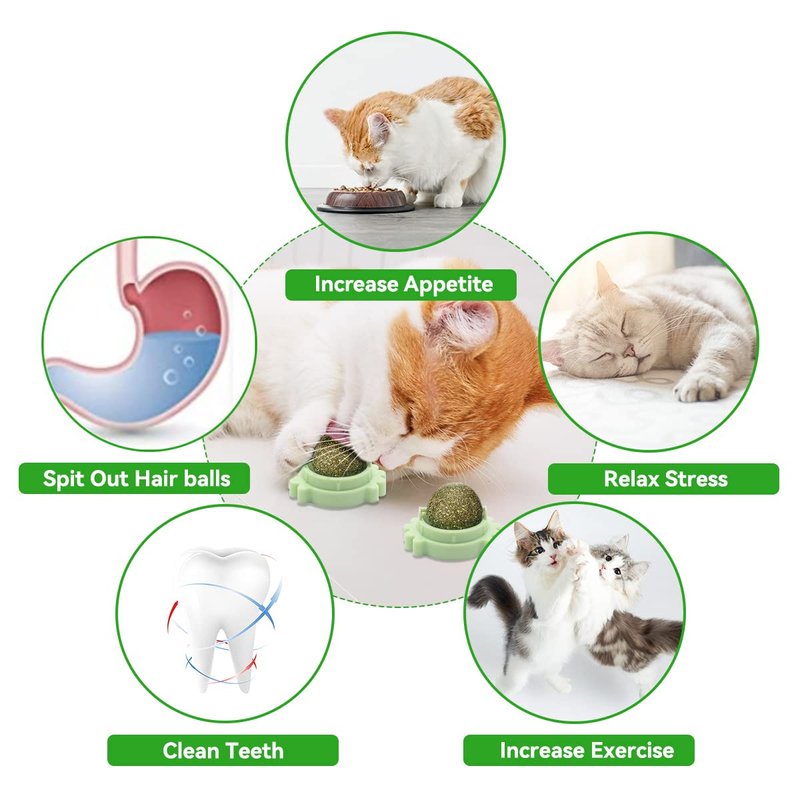 Increase Appetite

Spit Out Hair balls

Relax Stress

Clean Teeth

Increase Exercise