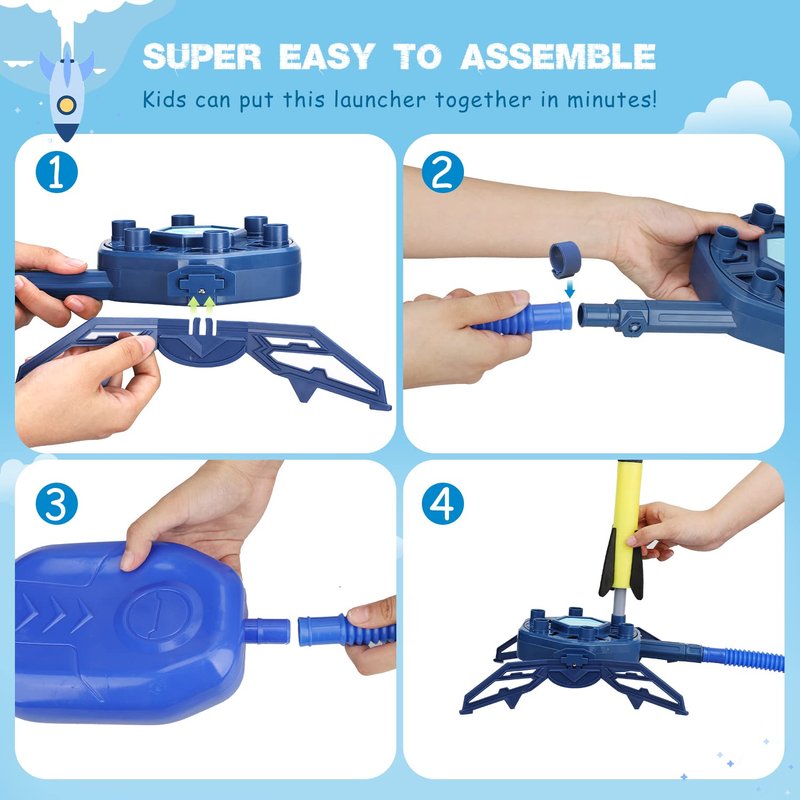 SUPER EASY TO ASSEMBLE

Kids can put this launcher together in minutes!

1

2

3

4