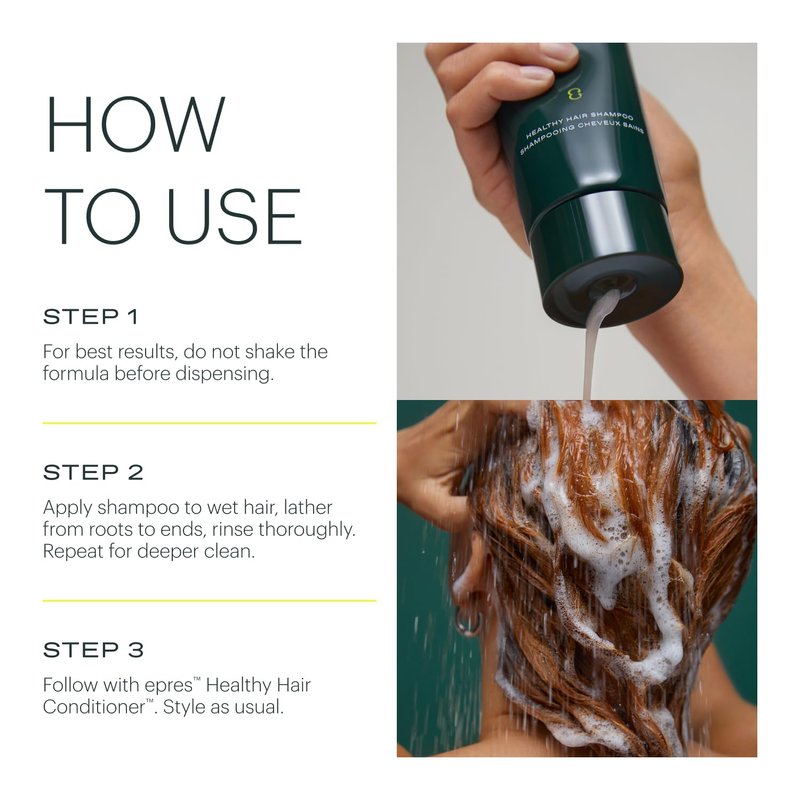 HOW TO USE

STEP 1

For best results, do not shake the formula before dispensing.

STEP 2

Apply shampoo to wet hair, lather from roots to ends, rinse thoroughly. Repeat for deeper clean.

STEP 3

Follow with epres™ Healthy Hair Conditioner™. Style as usual.

HEALTHY HAIR SHAMPOO
SHAMPOOING CHEVEUX SAINS