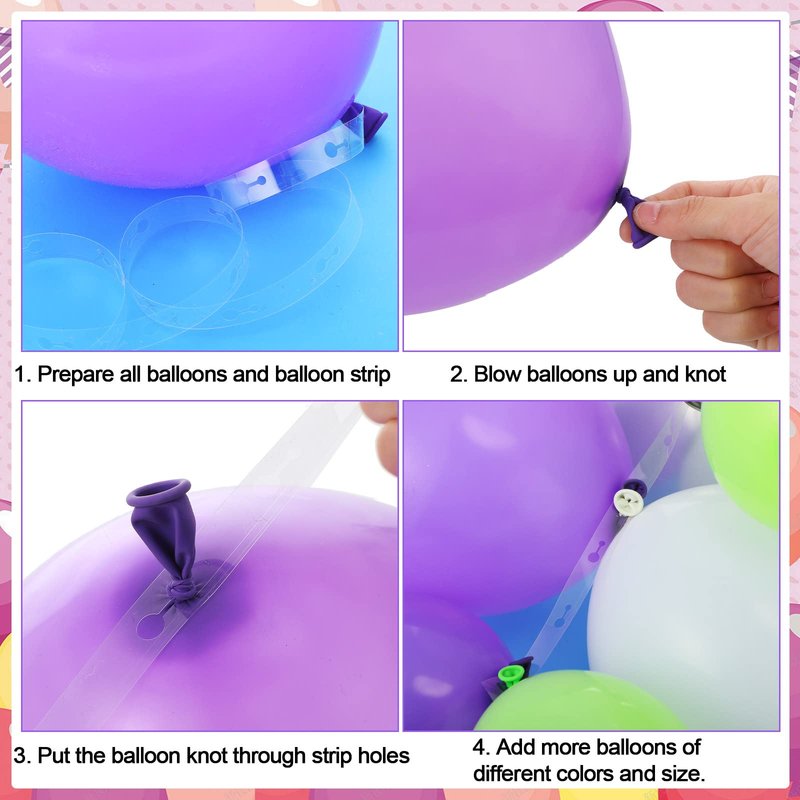 1. Prepare all balloons and balloon strip

2. Blow balloons up and knot

3. Put the balloon knot through strip holes

4. Add more balloons of different colors and size.