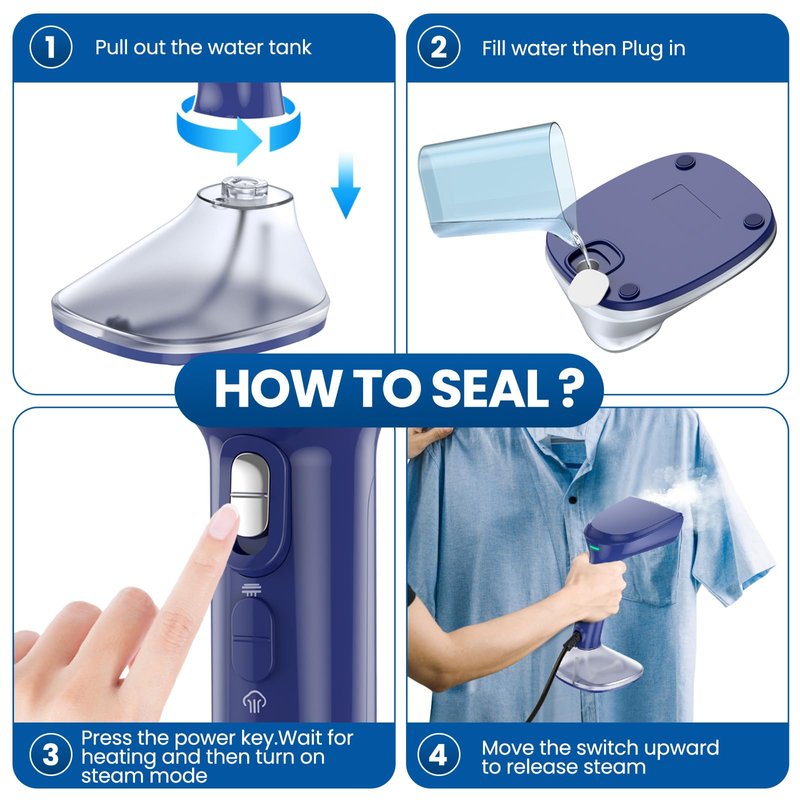 1 Pull out the water tank

2 Fill water then Plug in

HOW TO SEAL ?

3 Press the power key.Wait for heating and then turn on steam mode

4 Move the switch upward to release steam