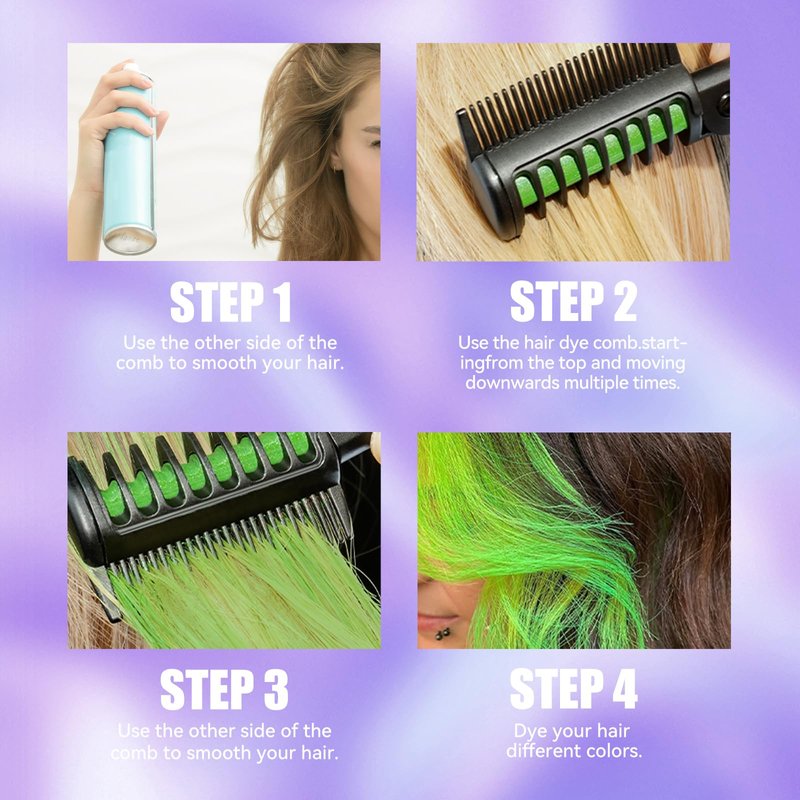 STEP 1
Use the other side of the comb to smooth your hair.

STEP 2
Use the hair dye comb.startingfrom the top and moving downwards multiple times.

STEP 3
Use the other side of the comb to smooth your hair.

STEP 4
Dye your hair different colors.