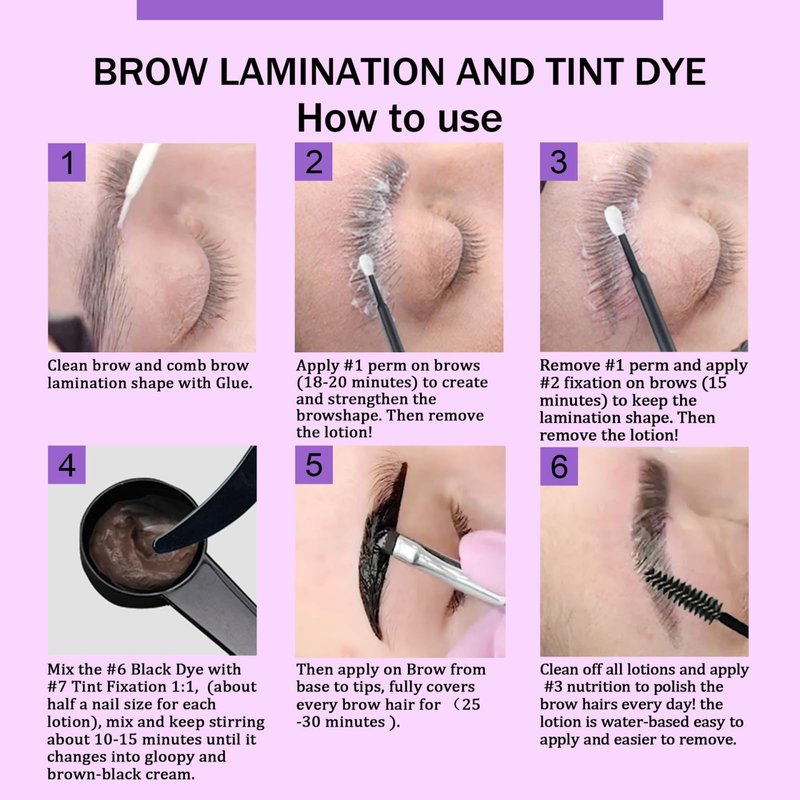 BROW LAMINATION AND TINT DYE
How to use

1
Clean brow and comb brow lamination shape with Glue.

2
Apply #1 perm on brows (18-20 minutes) to create and strengthen the browshape. Then remove the lotion!

3
Remove #1 perm and apply #2 fixation on brows (15 minutes) to keep the lamination shape. Then remove the lotion!

4
Mix the #6 Black Dye with #7 Tint Fixation 1:1, (about half a nail size for each lotion), mix and keep stirring about 10-15 minutes until it changes into gloopy and brown-black cream.

5
Then apply on Brow from base to tips, fully covers every brow hair for （25 -30 minutes ).

6
Clean off all lotions and apply #3 nutrition to polish the brow hairs every day! the lotion is water-based easy to apply and easier to remove.