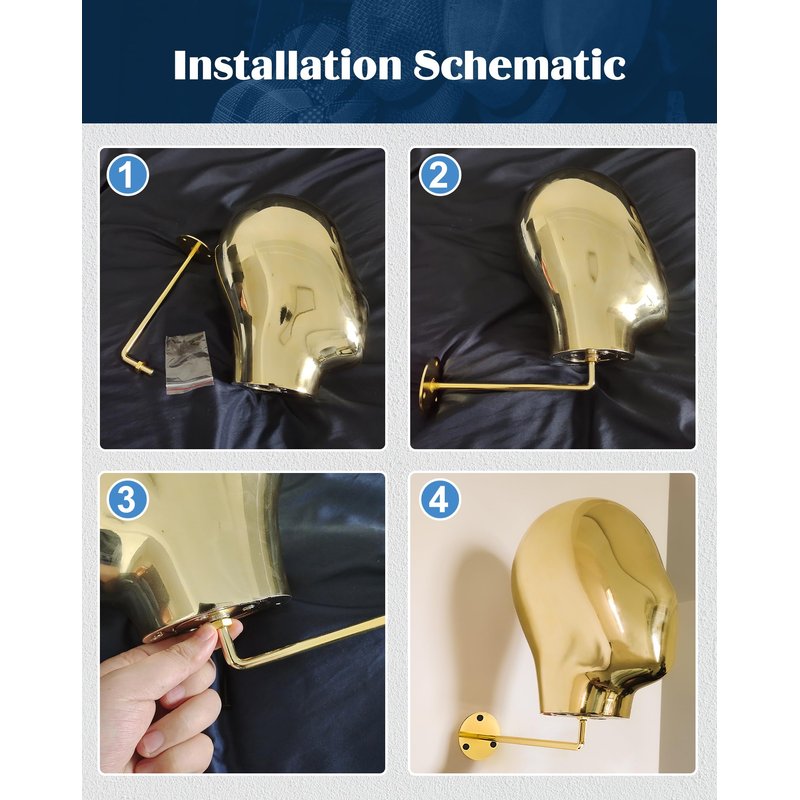 Installation Schematic

1

2

3

4