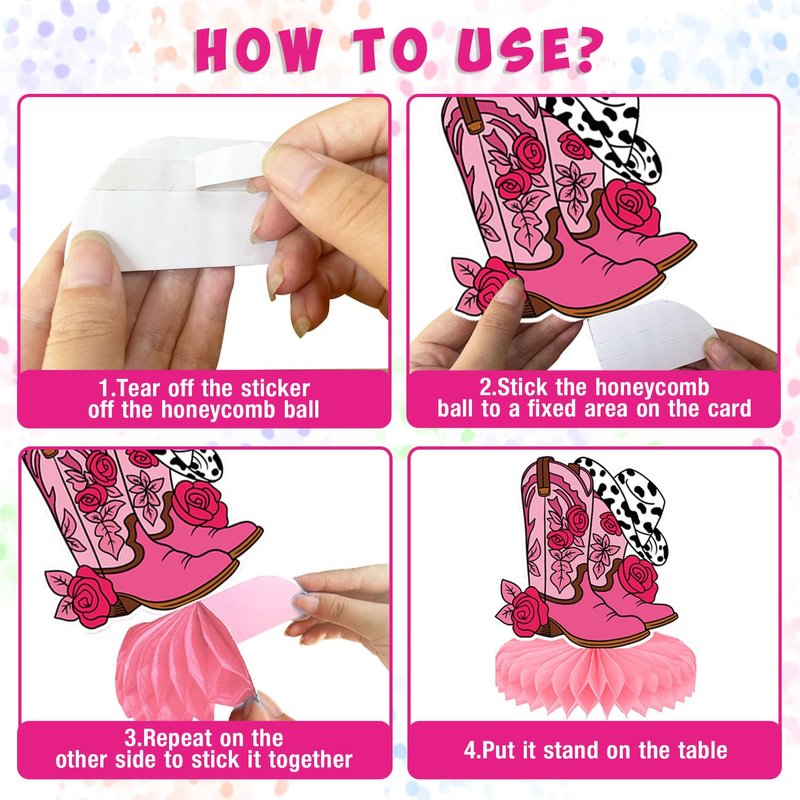 HOW TO USE?

1.Tear off the sticker off the honeycomb ball

2.Stick the honeycomb ball to a fixed area on the card

3.Repeat on the other side to stick it together

4.Put it stand on the table