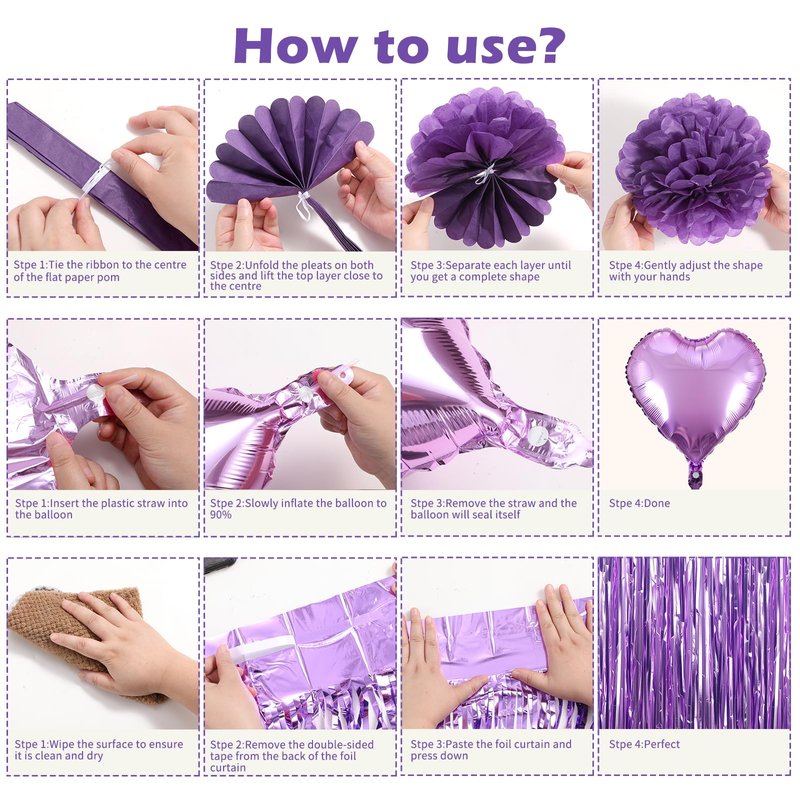 How to use?

Stpe 1:Tie the ribbon to the centre of the flat paper pom

Stpe 2:Unfold the pleats on both sides and lift the top layer close to the centre

Stpe 3:Separate each layer until you get a complete shape

Stpe 4:Gently adjust the shape with your hands

Stpe 1:Insert the plastic straw into the balloon

Stpe 2:Slowly inflate the balloon to 90%

Stpe 3:Remove the straw and the balloon will seal itself

Stpe 4:Done

Stpe 1:Wipe the surface to ensure it is clean and dry

Stpe 2:Remove the double-sided tape from the back of the foil curtain

Stpe 3:Paste the foil curtain and press down

Stpe 4:Perfect