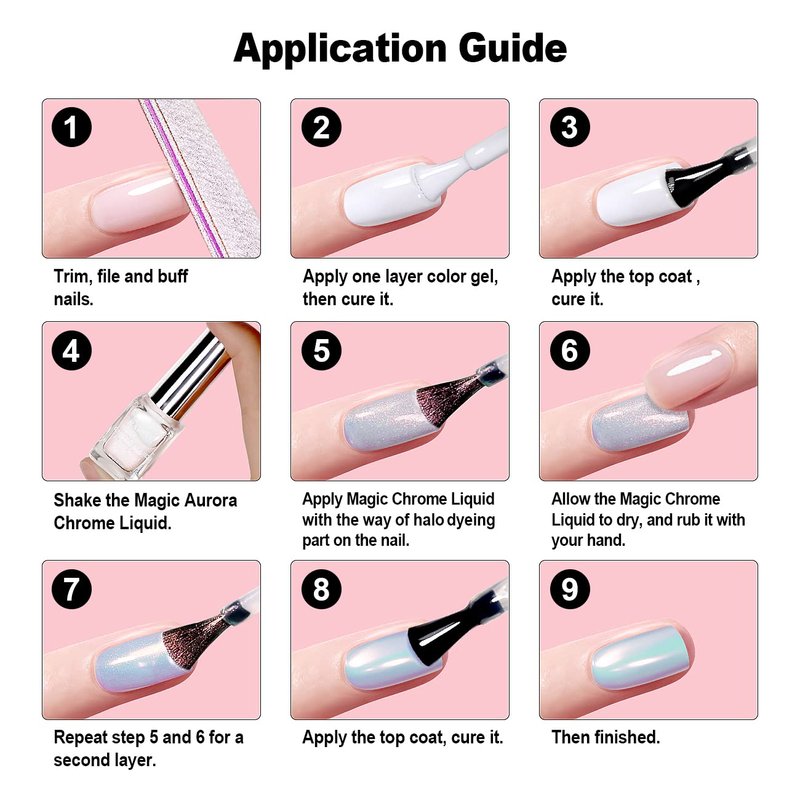 Application Guide

1
Trim, file and buff nails.

2
Apply one layer color gel, then cure it.

3
Apply the top coat , cure it.

4
Shake the Magic Aurora Chrome Liquid.

5
Apply Magic Chrome Liquid with the way of halo dyeing part on the nail.

6
Allow the Magic Chrome Liquid to dry, and rub it with your hand.

7
Repeat step 5 and 6 for a second layer.

8
Apply the top coat, cure it.

9
Then finished.