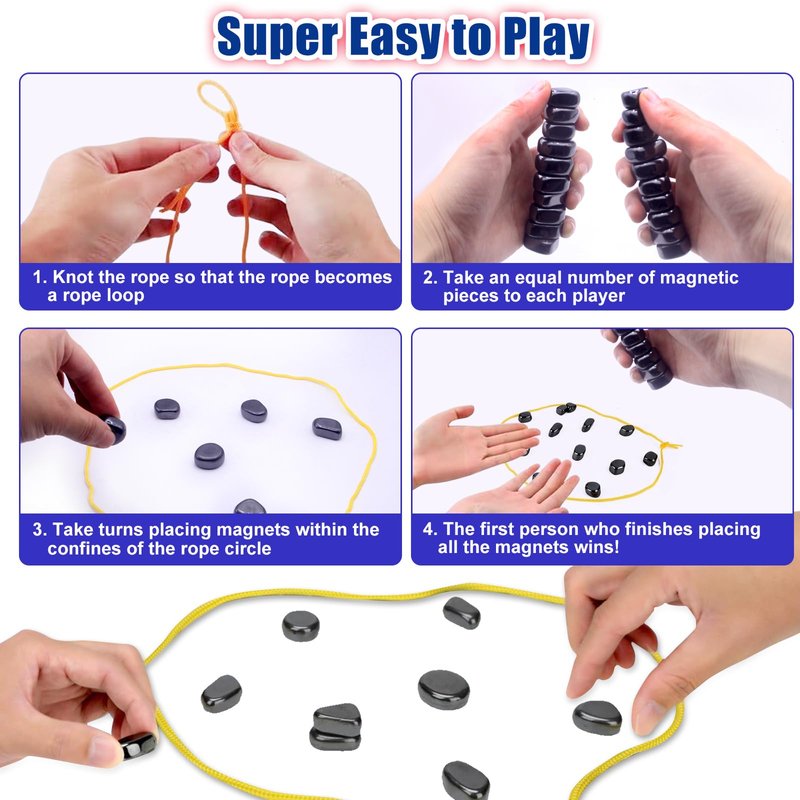 Super Easy to Play

1. Knot the rope so that the rope becomes a rope loop

2. Take an equal number of magnetic pieces to each player

3. Take turns placing magnets within the confines of the rope circle

4. The first person who finishes placing all the magnets wins!