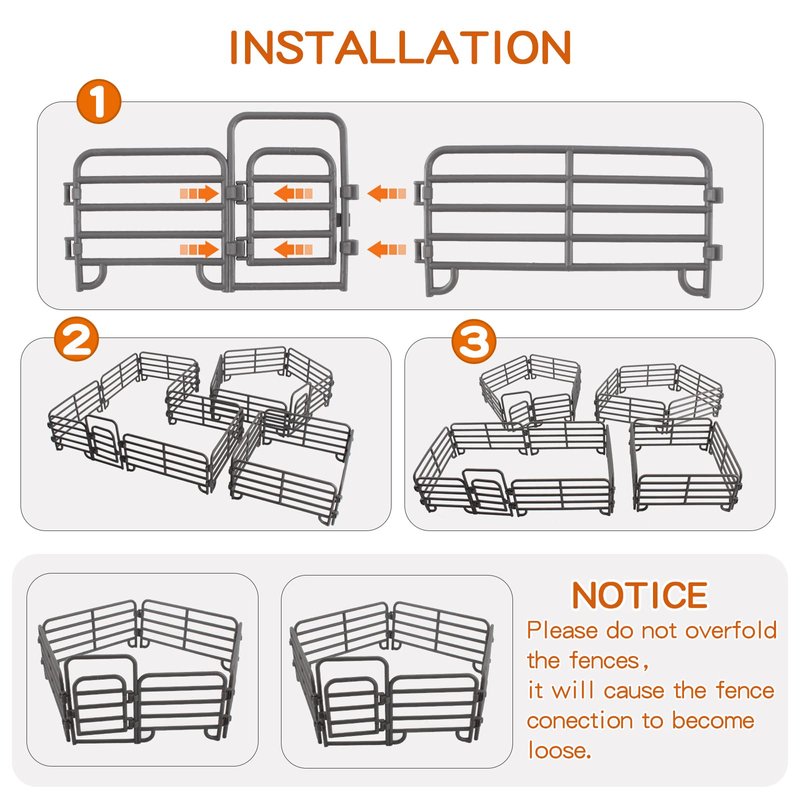 INSTALLATION

1

2

3

NOTICE

Please do not overfold the fences, it will cause the fence conection to become loose.