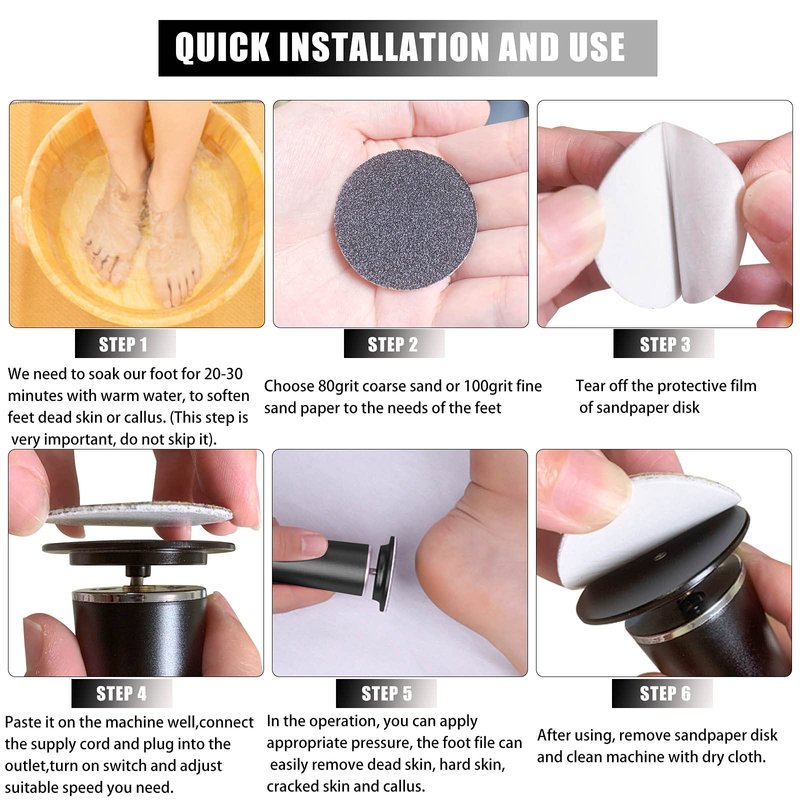 QUICK INSTALLATION AND USE

STEP 1

We need to soak our foot for 20-30 minutes with warm water, to soften feet dead skin or callus. (This step is very important, do not skip it).

STEP 2

Choose 80grit coarse sand or 100grit fine sand paper to the needs of the feet

STEP 3

Tear off the protective film of sandpaper disk

STEP 4

Paste it on the machine well,connect the supply cord and plug into the outlet,turn on switch and adjust suitable speed you need.

STEP 5

In the operation, you can apply appropriate pressure, the foot file can easily remove dead skin, hard skin, cracked skin and callus.

STEP 6

After using, remove sandpaper disk and clean machine with dry cloth.