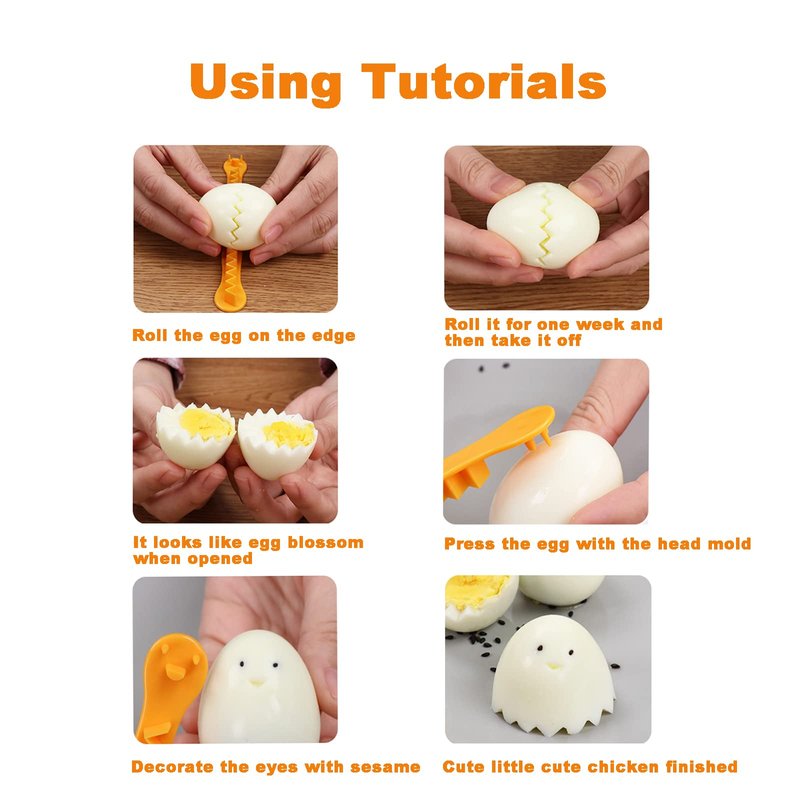 Using Tutorials

Roll the egg on the edge

Roll it for one week and then take it off

It looks like egg blossom when opened

Press the egg with the head mold

Decorate the eyes with sesame

Cute little cute chicken finished