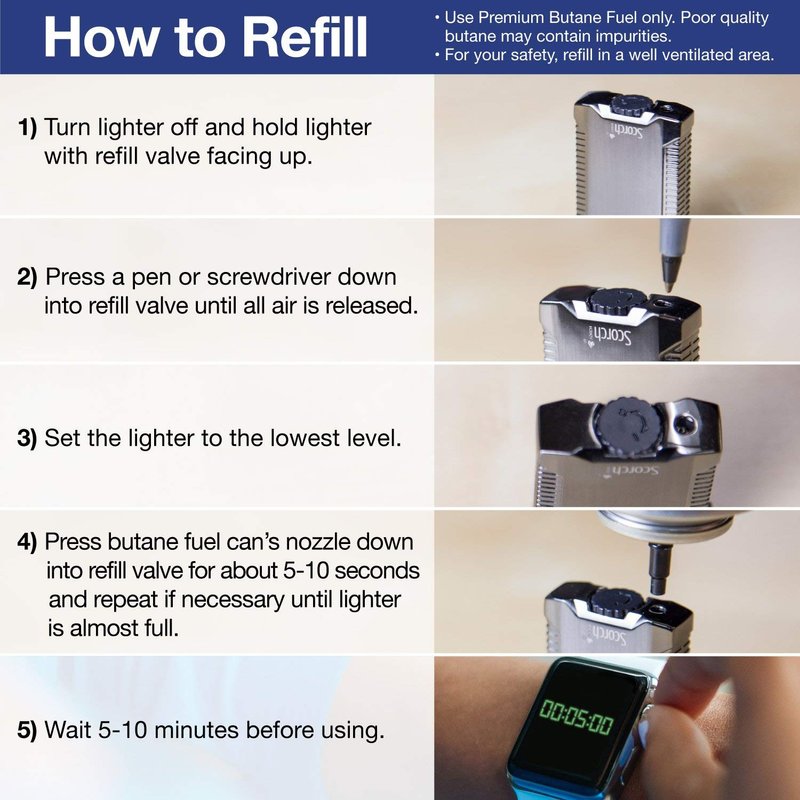 How to Refill

• Use Premium Butane Fuel only. Poor quality butane may contain impurities.
• For your safety, refill in a well ventilated area.

1) Turn lighter off and hold lighter with refill valve facing up.

Scorch

2) Press a pen or screwdriver down into refill valve until all air is released.

Scorch

3) Set the lighter to the lowest level.

Scorch

4) Press butane fuel can's nozzle down into refill valve for about 5-10 seconds and repeat if necessary until lighter is almost full.

Scorch

5) Wait 5-10 minutes before using.

00:05:00