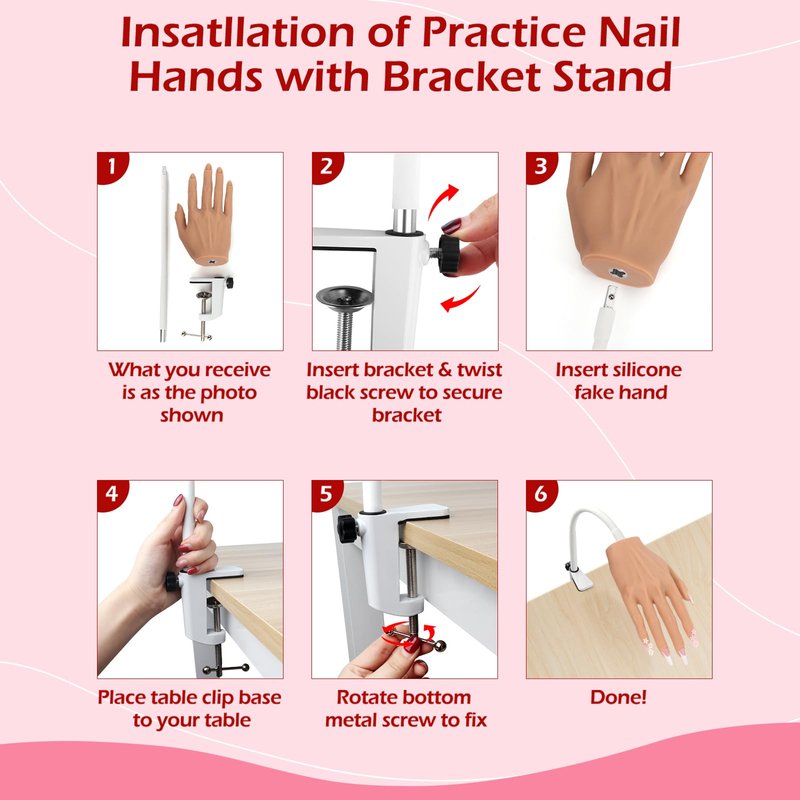 Insatllation of Practice Nail Hands with Bracket Stand

1

What you receive is as the photo shown

2

Insert bracket & twist black screw to secure bracket

3

Insert silicone fake hand

4

Place table clip base to your table

5

Rotate bottom metal screw to fix

6

Done!