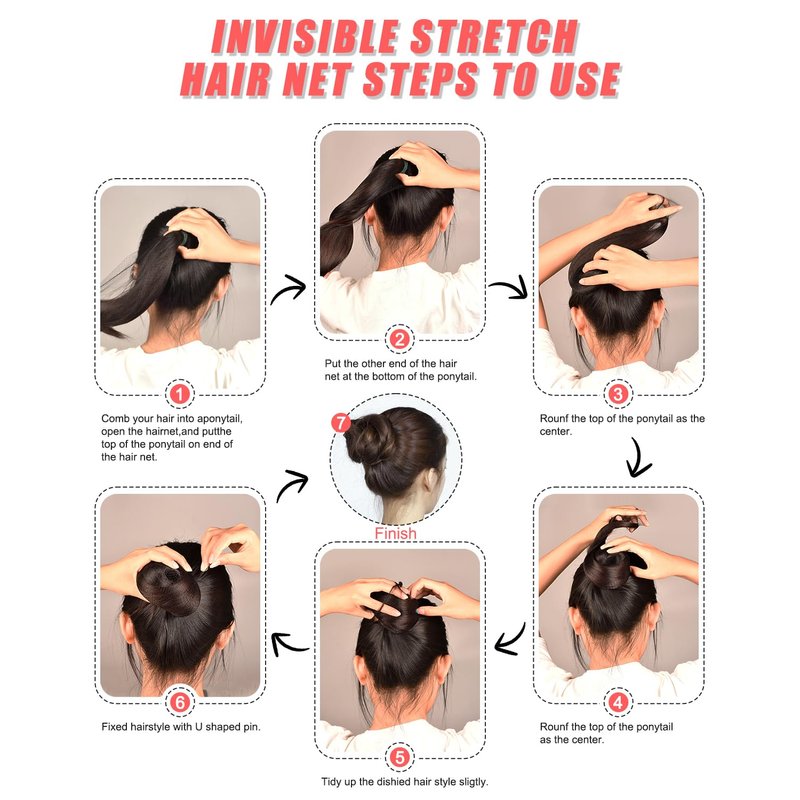 INVISIBLE STRETCH HAIR NET STEPS TO USE

1
Comb your hair into aponytail, open the hairnet,and putthe top of the ponytail on end of the hair net.

2
Put the other end of the hair net at the bottom of the ponytail.

3
Rounf the top of the ponytail as the center.

4
Rounf the top of the ponytail as the center.

5
Tidy up the dishied hair style sligtly.

6
Fixed hairstyle with U shaped pin.

7
Finish