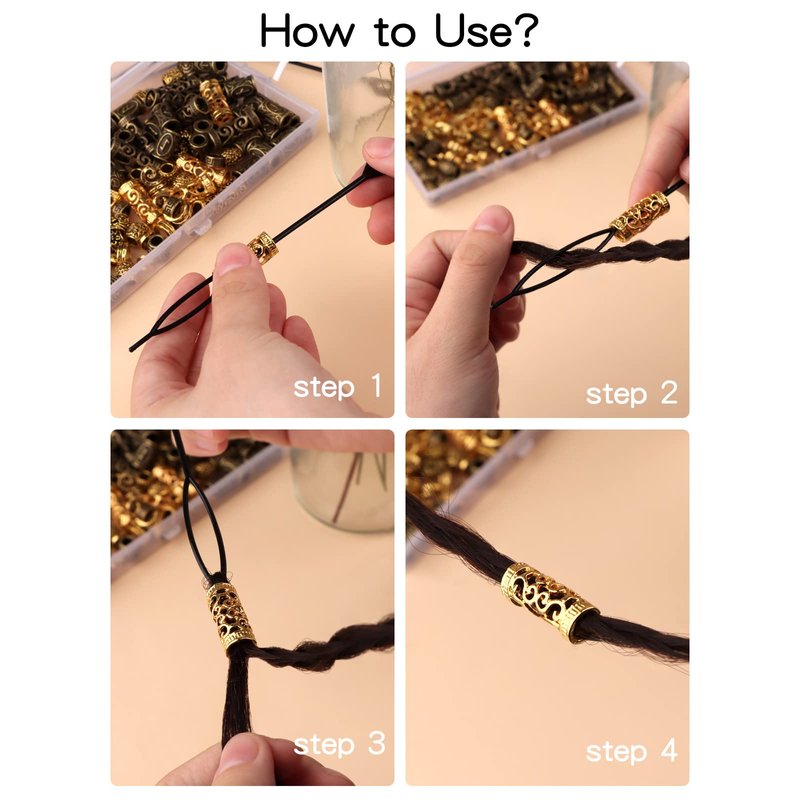 How to Use?

step 1

step 2

step 3

step 4