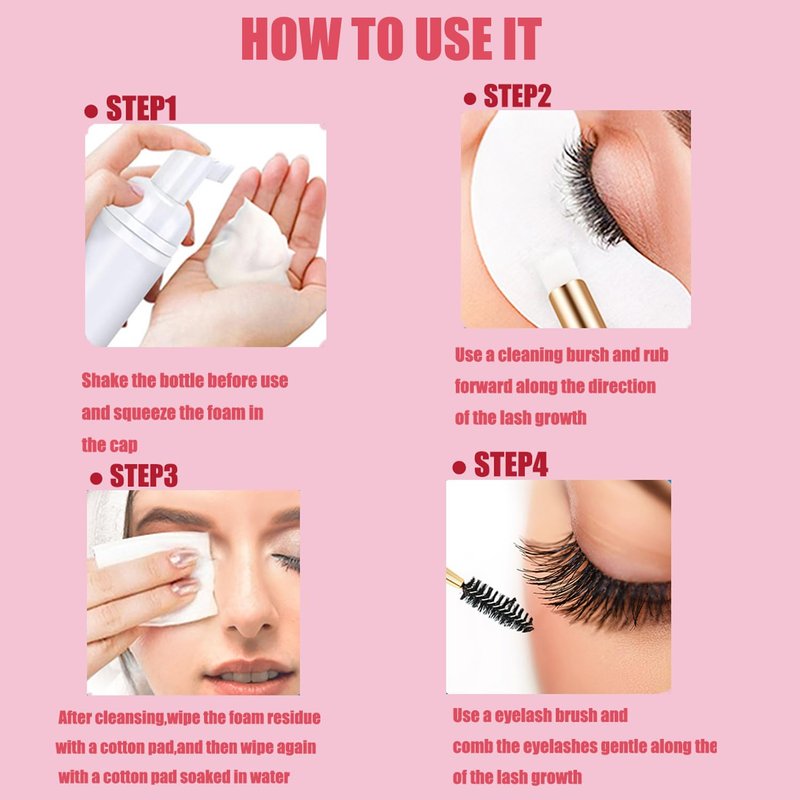 HOW TO USE IT

● STEP1

Shake the bottle before use and squeeze the foam in the cap

● STEP2

Use a cleaning bursh and rub forward along the direction of the lash growth

● STEP3

After cleansing,wipe the foam residue with a cotton pad,and then wipe again with a cotton pad soaked in water

● STEP4

Use a eyelash brush and comb the eyelashes gentle along the of the lash growth