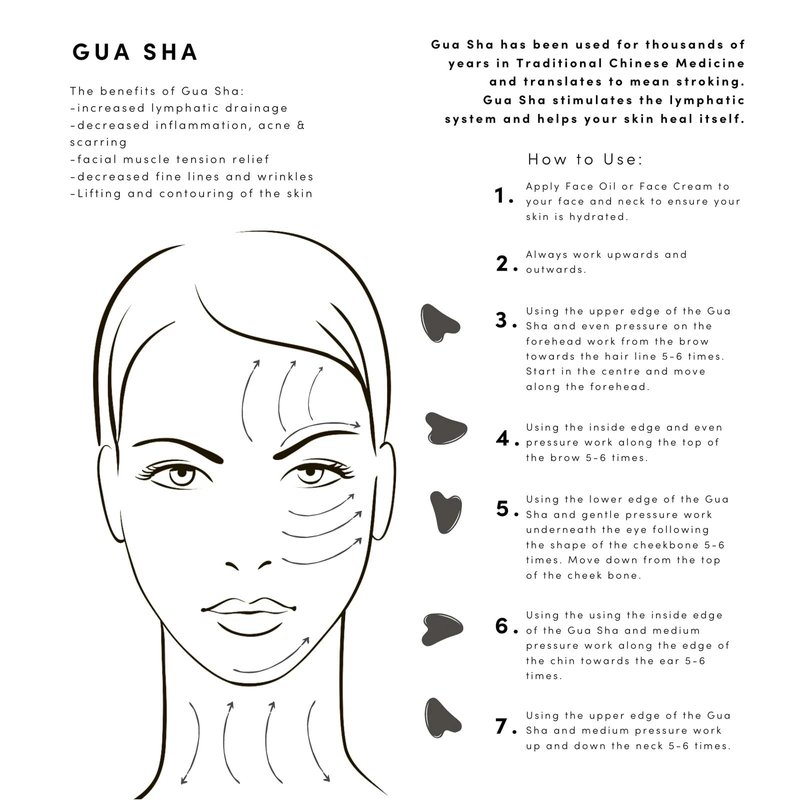 GUA SHA

The benefits of Gua Sha:
-increased lymphatic drainage
-decreased inflammation, acne & scarring
-facial muscle tension relief
-decreased fine lines and wrinkles
-Lifting and contouring of the skin

Gua Sha has been used for thousands of years in Traditional Chinese Medicine and translates to mean stroking. Gua Sha stimulates the lymphatic system and helps your skin heal itself.

How to Use:

1. Apply Face Oil or Face Cream to your face and neck to ensure your skin is hydrated.

2. Always work upwards and outwards.

3. Using the upper edge of the Gua Sha and even pressure on the forehead work from the brow towards the hair line 5-6 times. Start in the centre and move along the forehead.

4. Using the inside edge and even pressure work along the top of the brow 5-6 times.

5. Using the lower edge of the Gua Sha and gentle pressure work underneath the eye following the shape of the cheekbone 5-6 times. Move down from the top of the cheek bone.

6. Using the using the inside edge of the Gua Sha and medium pressure work along the edge of the chin towards the ear 5-6 times.

7. Using the upper edge of the Gua Sha and medium pressure work up and down the neck 5-6 times.