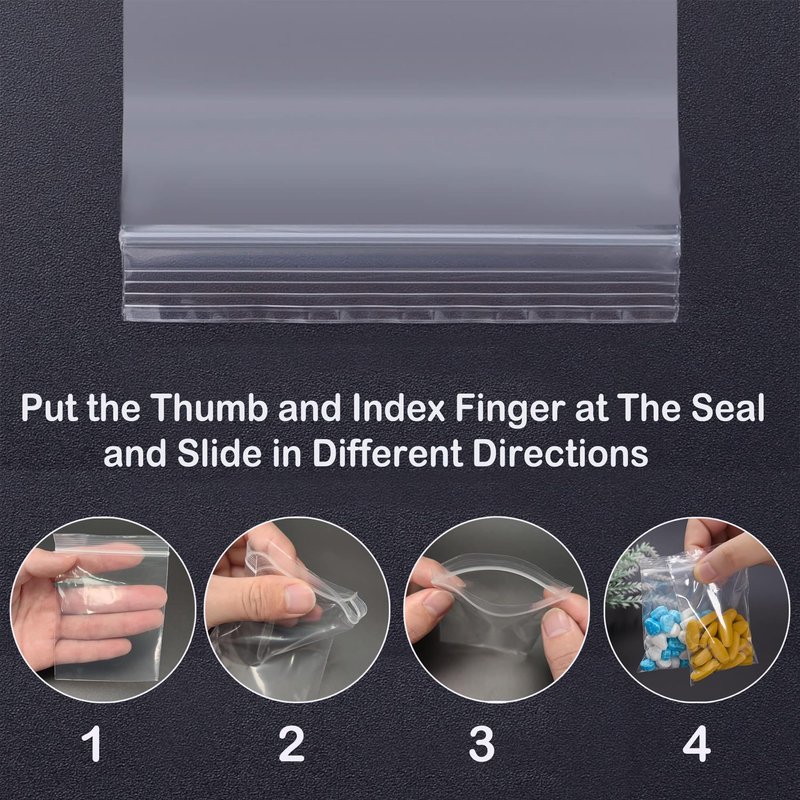 Put the Thumb and Index Finger at The Seal and Slide in Different Directions

1

2

3

4