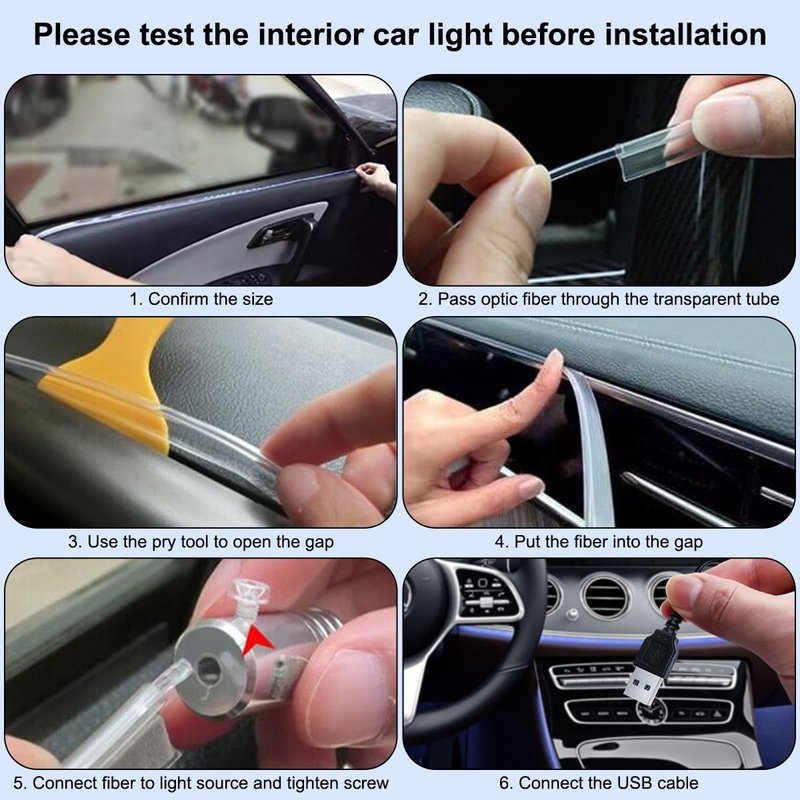 Please test the interior car light before installation

1. Confirm the size

2. Pass optic fiber through the transparent tube

3. Use the pry tool to open the gap

4. Put the fiber into the gap

5. Connect fiber to light source and tighten screw

6. Connect the USB cable