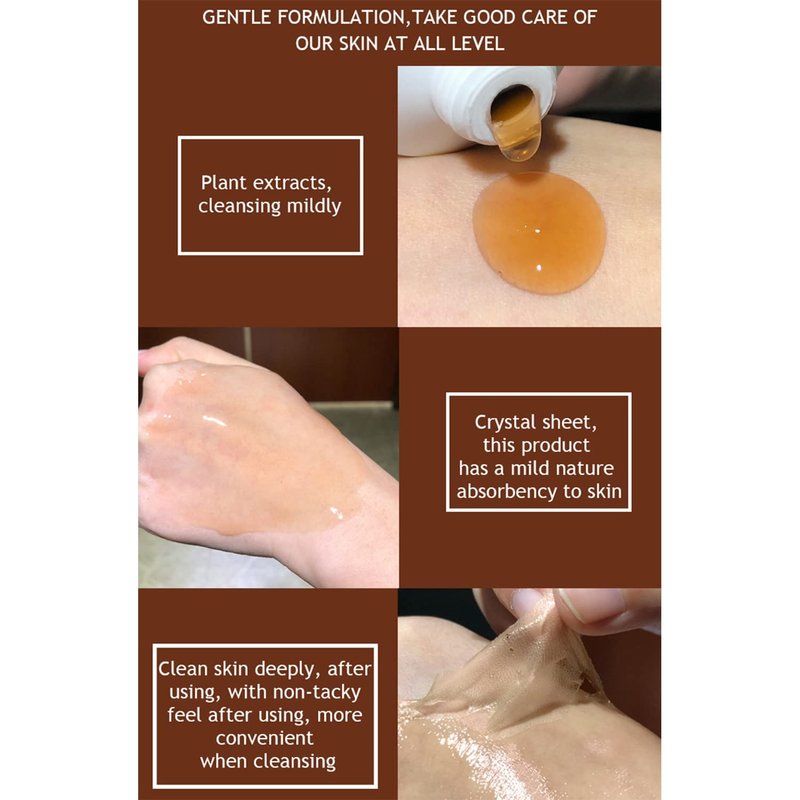 GENTLE FORMULATION,TAKE GOOD CARE OF OUR SKIN AT ALL LEVEL

Plant extracts, cleansing mildly

Crystal sheet, this product has a mild nature absorbency to skin

Clean skin deeply, after using, with non-tacky feel after using, more convenient when cleansing