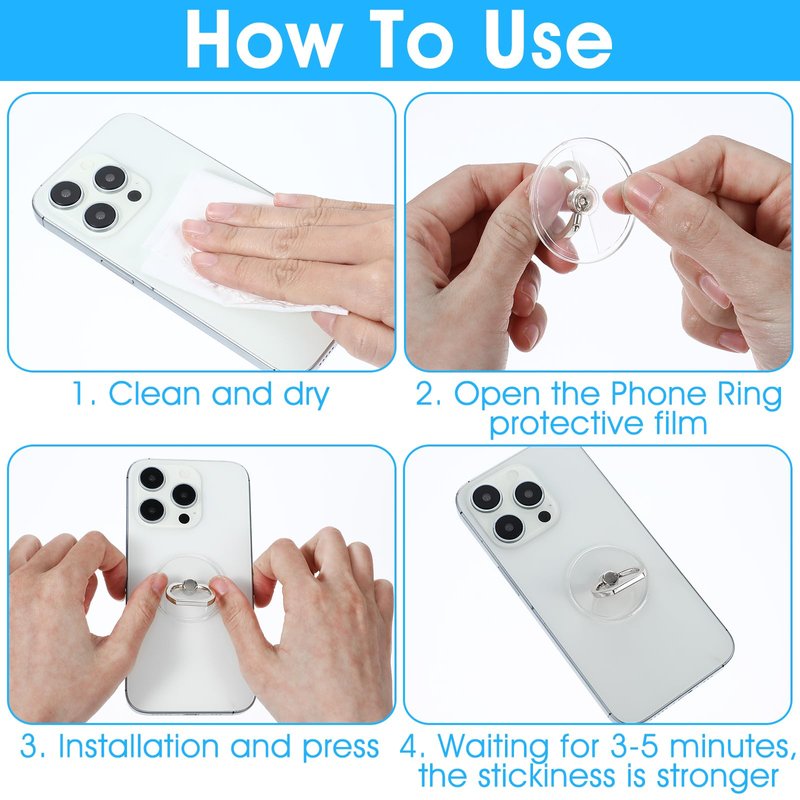 How To Use

1. Clean and dry

2. Open the Phone Ring protective film

3. Installation and press

4. Waiting for 3-5 minutes, the stickiness is stronger