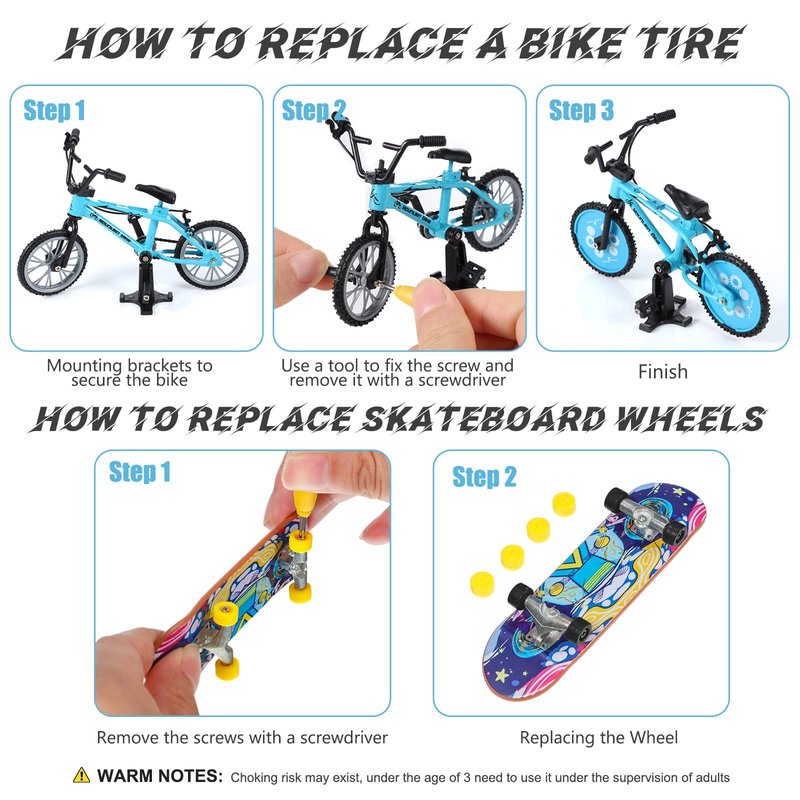 HOW TO REPLACE A BIKE TIRE

Step 1

Mounting brackets to secure the bike

Step 2

Use a tool to fix the screw and remove it with a screwdriver

Step 3

Finish

HOW TO REPLACE SKATEBOARD WHEELS

Step 1

Remove the screws with a screwdriver

Step 2

Replacing the Wheel

WARM NOTES: Choking risk may exist, under the age of 3 need to use it under the supervision of adults