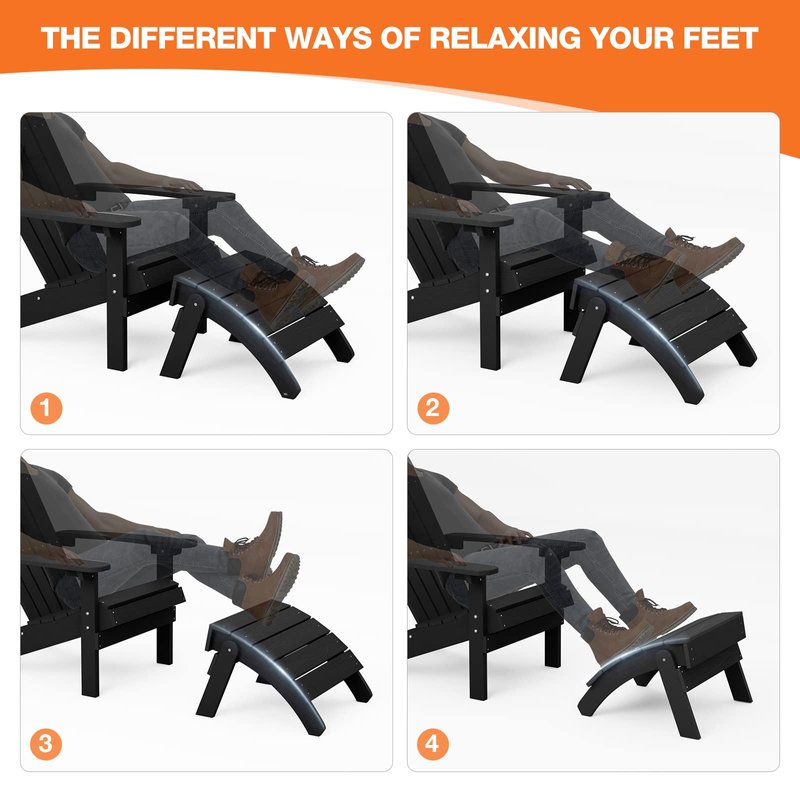 THE DIFFERENT WAYS OF RELAXING YOUR FEET

1

2

3

4