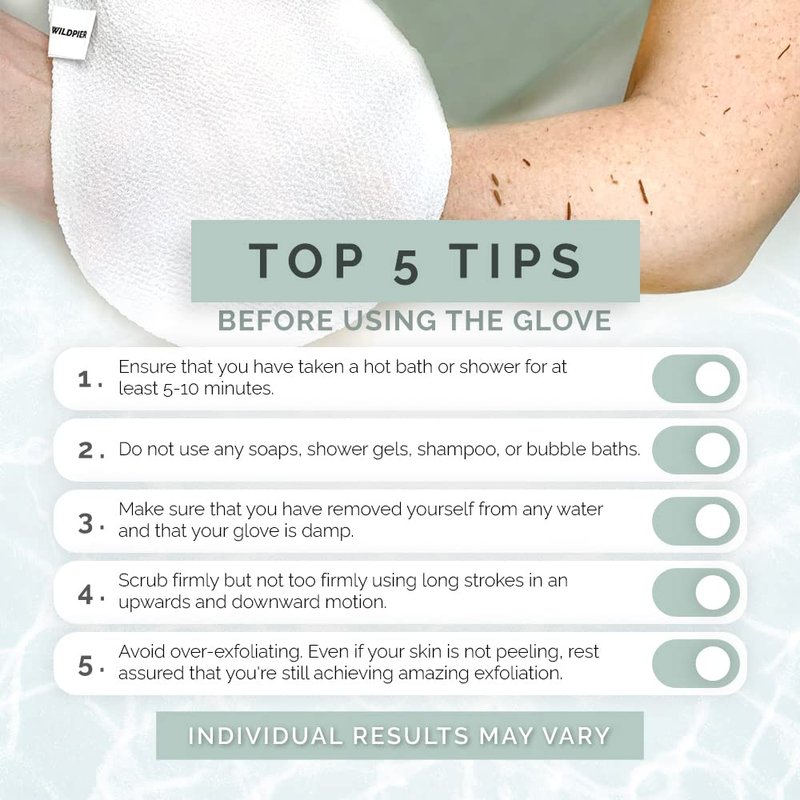 WILDPIER

TOP 5 TIPS

BEFORE USING THE GLOVE

1. Ensure that you have taken a hot bath or shower for at least 5-10 minutes.

2. Do not use any soaps, shower gels, shampoo, or bubble baths.

3. Make sure that you have removed yourself from any water and that your glove is damp.

4. Scrub firmly but not too firmly using long strokes in an upwards and downward motion.

5. Avoid over-exfoliating. Even if your skin is not peeling, rest assured that you're still achieving amazing exfoliation.

INDIVIDUAL RESULTS MAY VARY