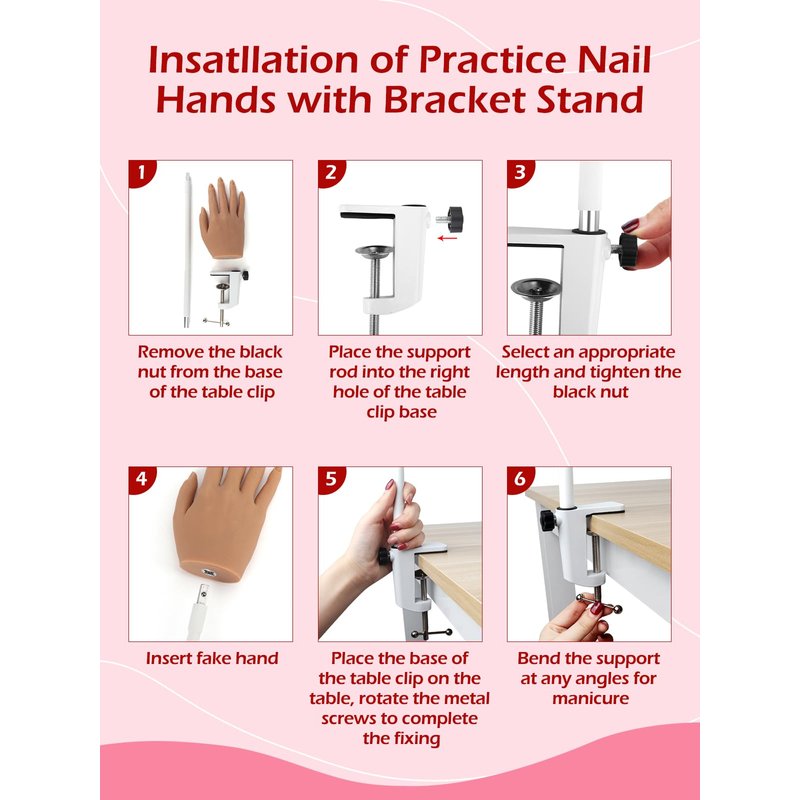 Insatllation of Practice Nail Hands with Bracket Stand

1

Remove the black nut from the base of the table clip

2

Place the support rod into the right hole of the table clip base

3

Select an appropriate length and tighten the black nut

4

Insert fake hand

5

Place the base of the table clip on the table, rotate the metal screws to complete the fixing

6

Bend the support at any angles for manicure