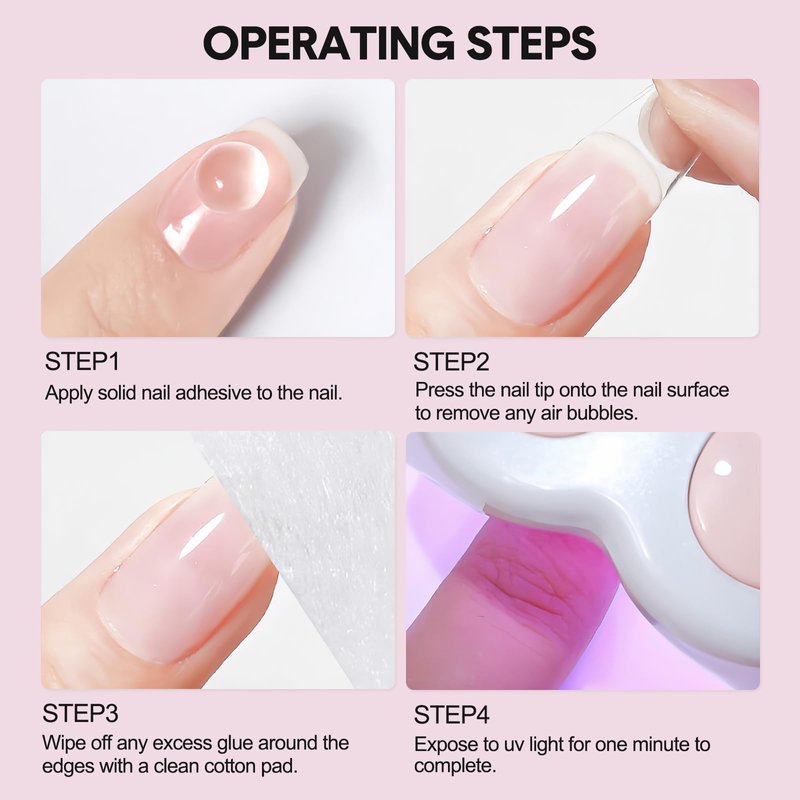 OPERATING STEPS

STEP1
Apply solid nail adhesive to the nail.

STEP2
Press the nail tip onto the nail surface to remove any air bubbles.

STEP3
Wipe off any excess glue around the edges with a clean cotton pad.

STEP4
Expose to uv light for one minute to complete.