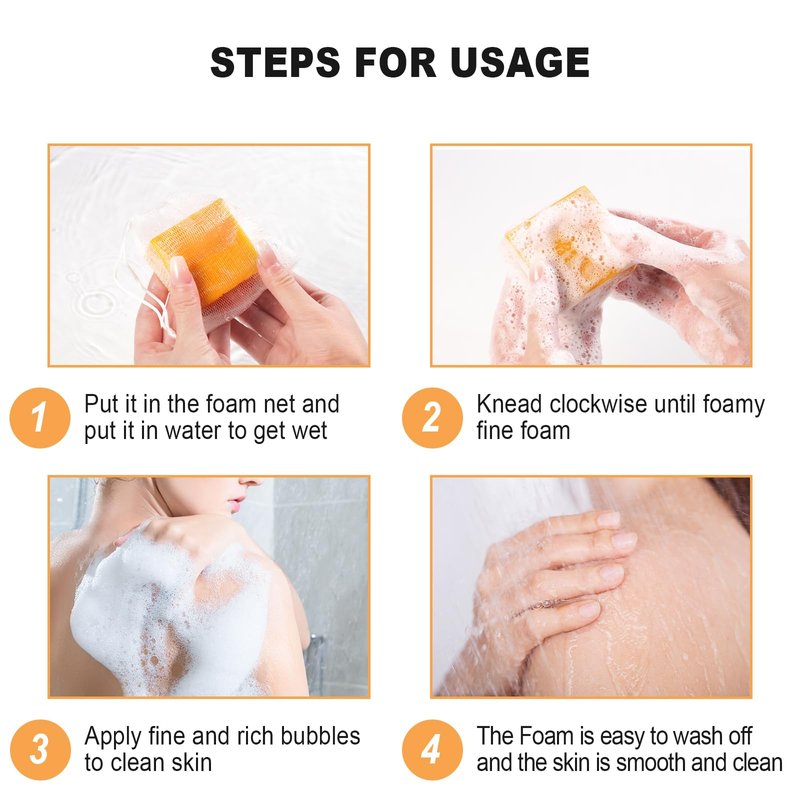 STEPS FOR USAGE

1 Put it in the foam net and put it in water to get wet

2 Knead clockwise until foamy fine foam

3 Apply fine and rich bubbles to clean skin

4 The Foam is easy to wash off and the skin is smooth and clean