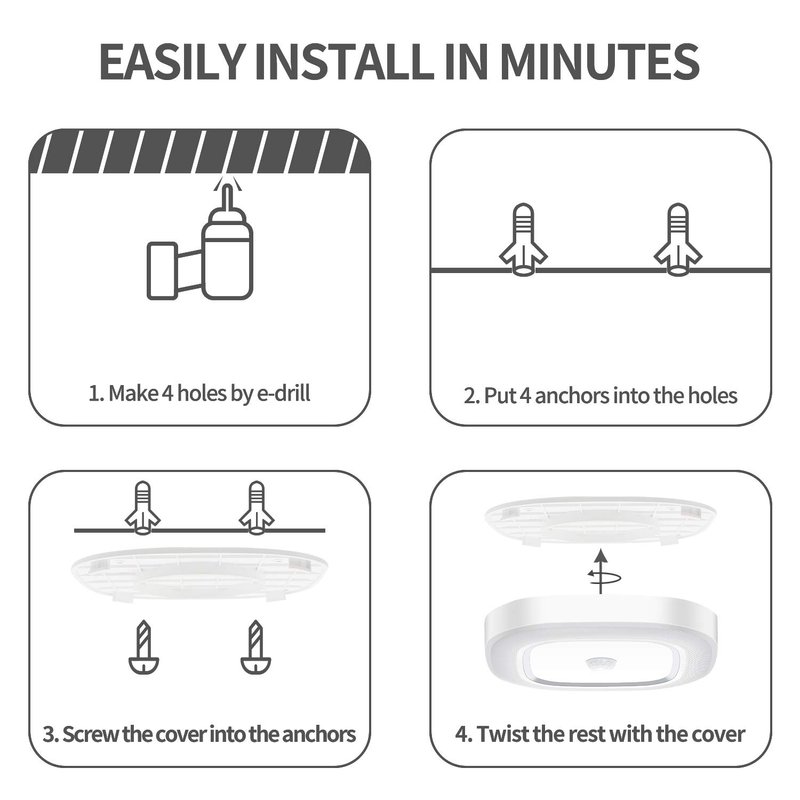 EASILY INSTALL IN MINUTES

1. Make 4 holes by e-drill

2. Put 4 anchors into the holes

3. Screw the cover into the anchors

4. Twist the rest with the cover