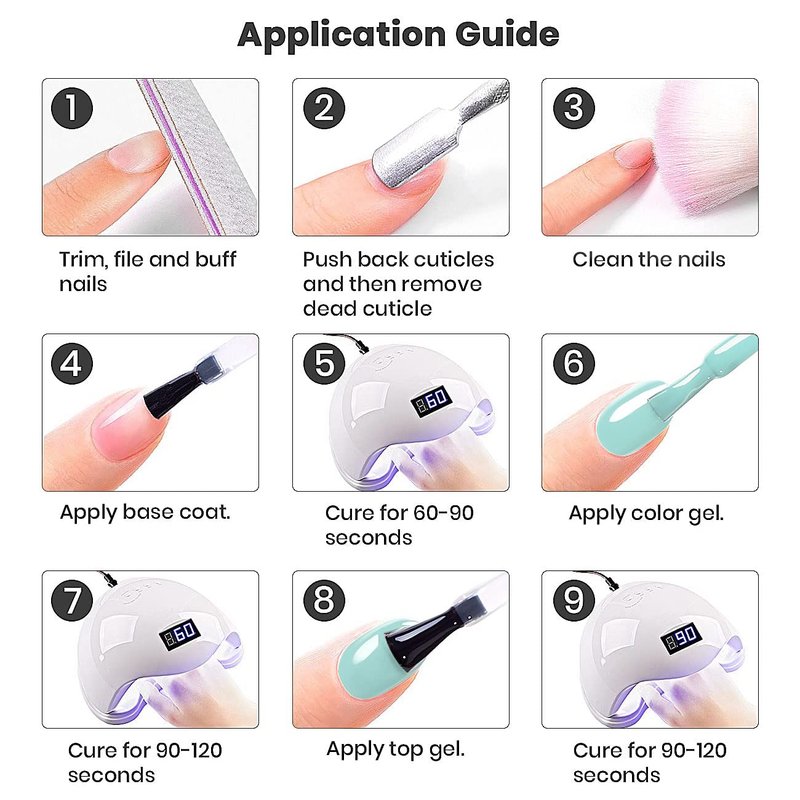 Application Guide

1
Trim, file and buff nails

2
Push back cuticles and then remove dead cuticle

3
Clean the nails

4
Apply base coat.

5
60
Cure for 60-90 seconds

6
Apply color gel.

7
60
Cure for 90-120 seconds

8
Apply top gel.

9
90
Cure for 90-120 seconds