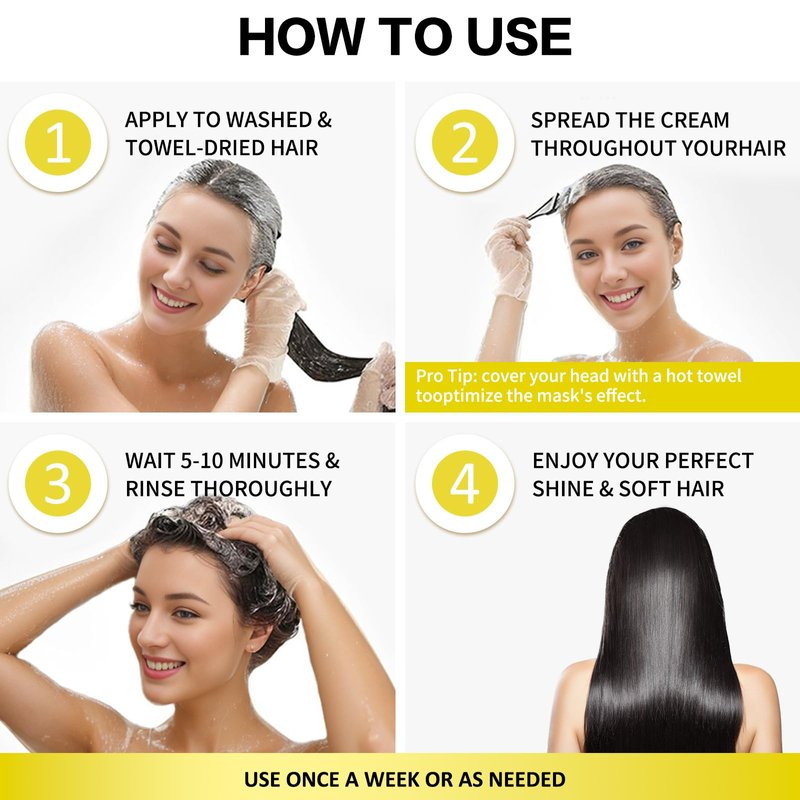 HOW TO USE

1 APPLY TO WASHED & TOWEL-DRIED HAIR

2 SPREAD THE CREAM THROUGHOUT YOURHAIR

Pro Tip: cover your head with a hot towel tooptimize the mask's effect.

3 WAIT 5-10 MINUTES & RINSE THOROUGHLY

4 ENJOY YOUR PERFECT SHINE & SOFT HAIR

USE ONCE A WEEK OR AS NEEDED