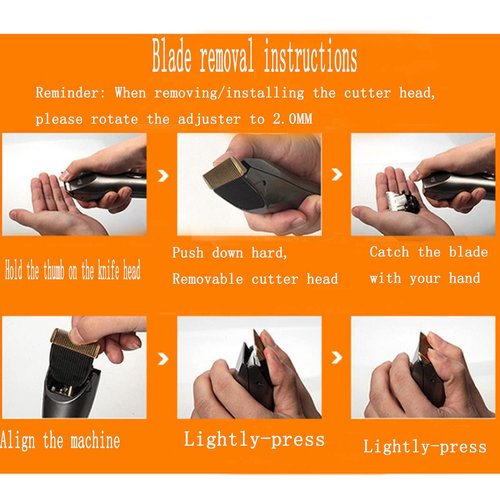 Blade removal instructions

Reminder: When removing/installing the cutter head, please rotate the adjuster to 2.0MM

Hold the thumb on the knife head

Push down hard, Removable cutter head

Catch the blade with your hand

Align the machine

Lightly-press

Lightly-press