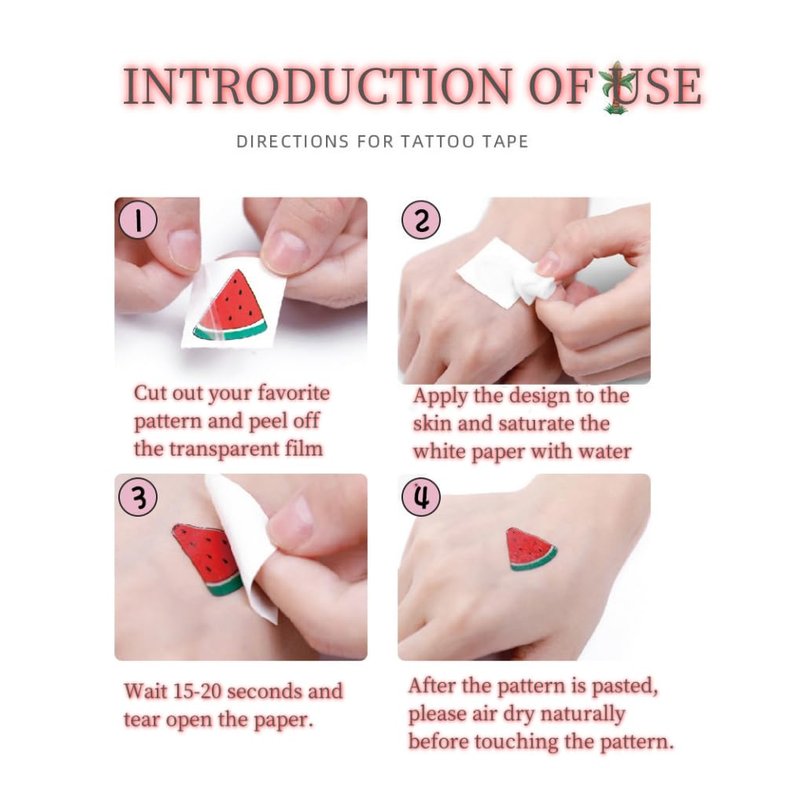 INTRODUCTION OF USE

DIRECTIONS FOR TATTOO TAPE

1

Cut out your favorite pattern and peel off the transparent film

2

Apply the design to the skin and saturate the white paper with water

3

Wait 15-20 seconds and tear open the paper.

4

After the pattern is pasted, please air dry naturally before touching the pattern.