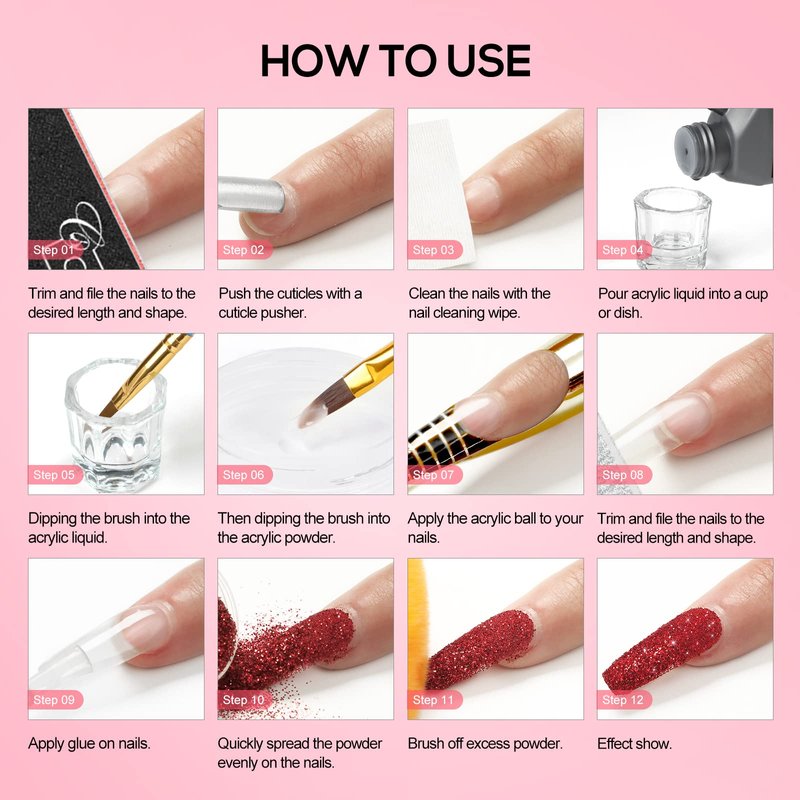 HOW TO USE

Step 01
Trim and file the nails to the desired length and shape.

Step 02
Push the cuticles with a cuticle pusher.

Step 03
Clean the nails with the nail cleaning wipe.

Step 04
Pour acrylic liquid into a cup or dish.

Step 05
Dipping the brush into the acrylic liquid.

Step 06
Then dipping the brush into the acrylic powder.

Step 07
Apply the acrylic ball to your nails.

Step 08
Trim and file the nails to the desired length and shape.

Step 09
Apply glue on nails.

Step 10
Quickly spread the powder evenly on the nails.

Step 11
Brush off excess powder.

Step 12
Effect show.