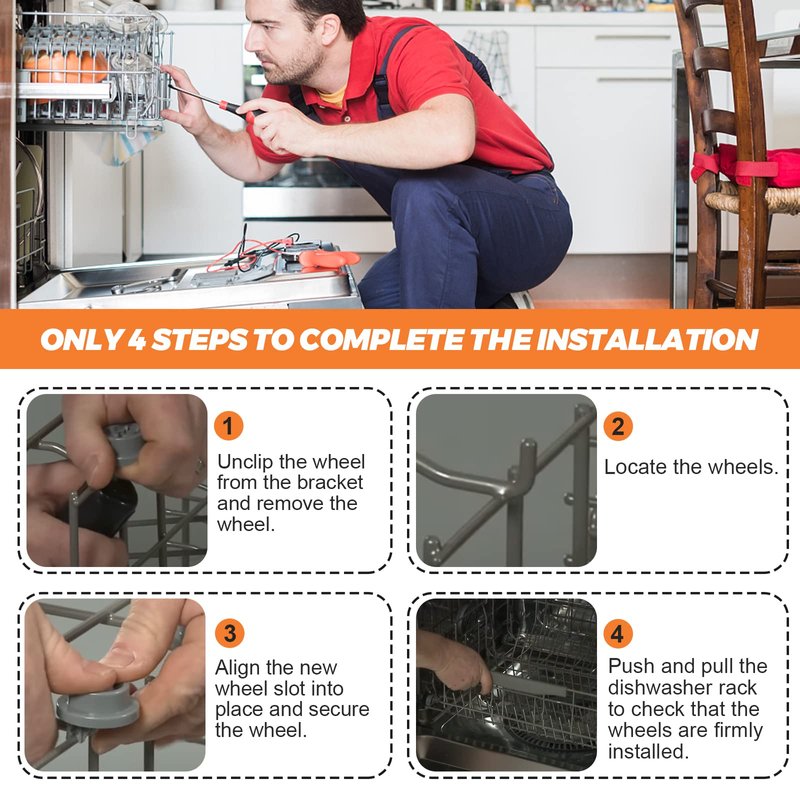 ONLY 4 STEPS TO COMPLETE THE INSTALLATION

1

Unclip the wheel from the bracket and remove the wheel.

2

Locate the wheels.

3

Align the new wheel slot into place and secure the wheel.

4

Push and pull the dishwasher rack to check that the wheels are firmly installed.