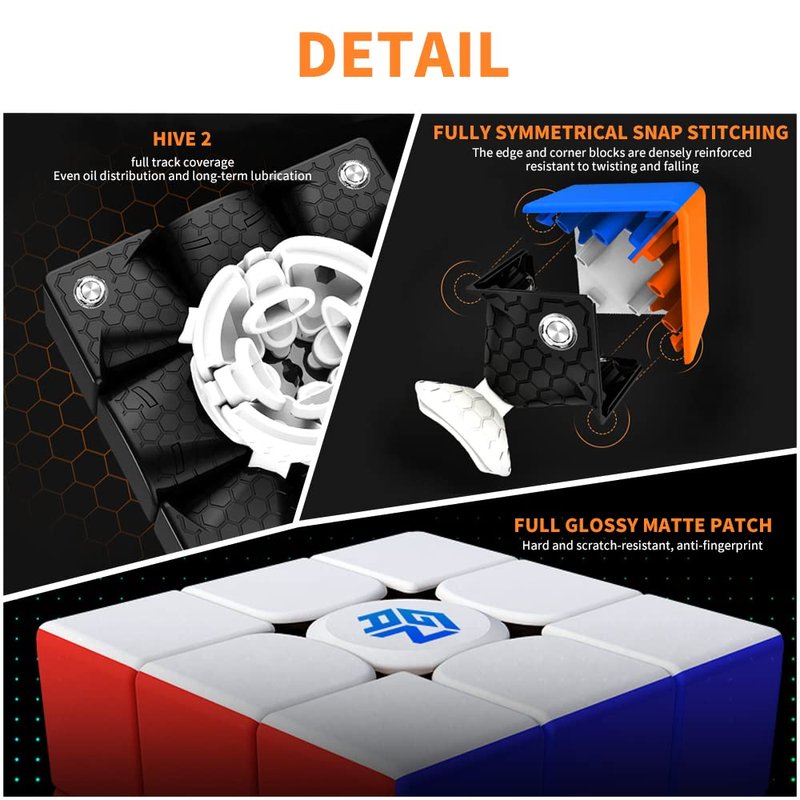 DETAIL

HIVE 2
full track coverage
Even oil distribution and long-term lubrication

FULLY SYMMETRICAL SNAP STITCHING
The edge and corner blocks are densely reinforced
resistant to twisting and falling

FULL GLOSSY MATTE PATCH
Hard and scratch-resistant, anti-fingerprint

GAN