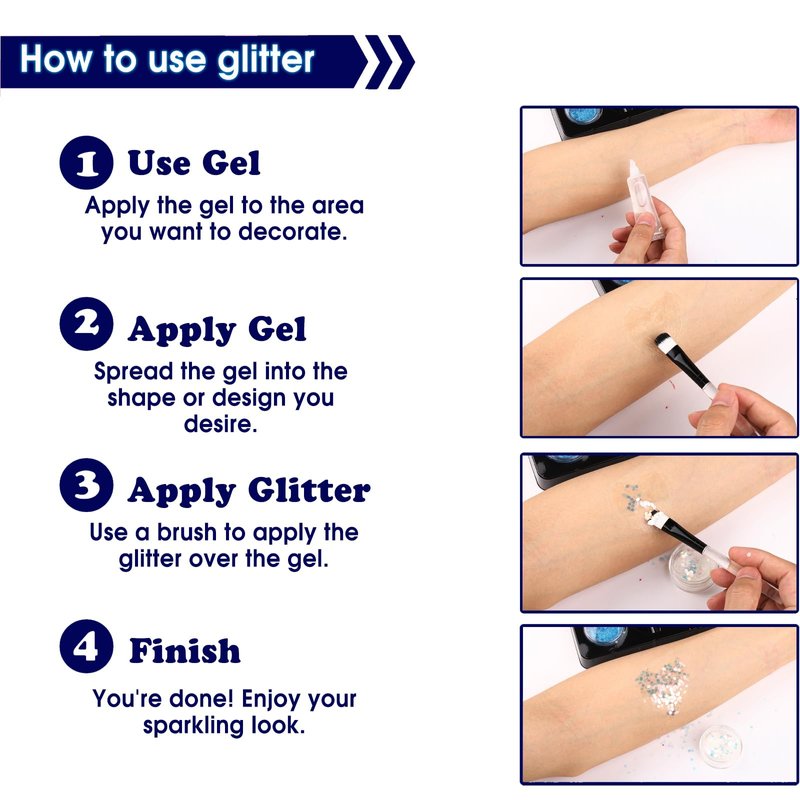 How to use glitter

1 Use Gel
Apply the gel to the area you want to decorate.

2 Apply Gel
Spread the gel into the shape or design you desire.

3 Apply Glitter
Use a brush to apply the glitter over the gel.

4 Finish
You're done! Enjoy your sparkling look.