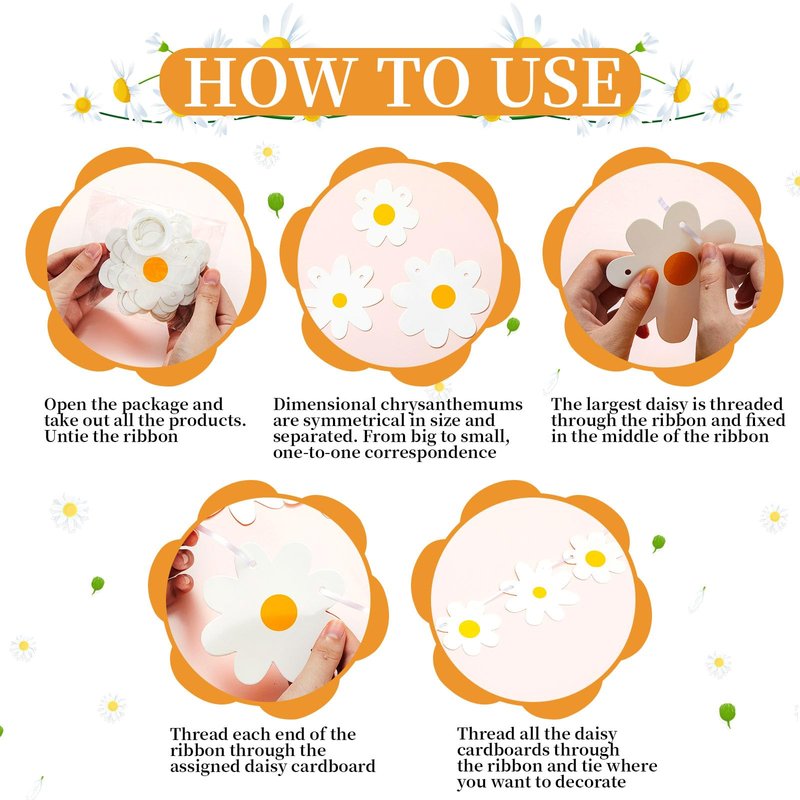 HOW TO USE

Open the package and take out all the products. Untie the ribbon

Dimensional chrysanthemums are symmetrical in size and separated. From big to small, one-to-one correspondence

The largest daisy is threaded through the ribbon and fixed in the middle of the ribbon

Thread each end of the ribbon through the assigned daisy cardboard

Thread all the daisy cardboards through the ribbon and tie where you want to decorate