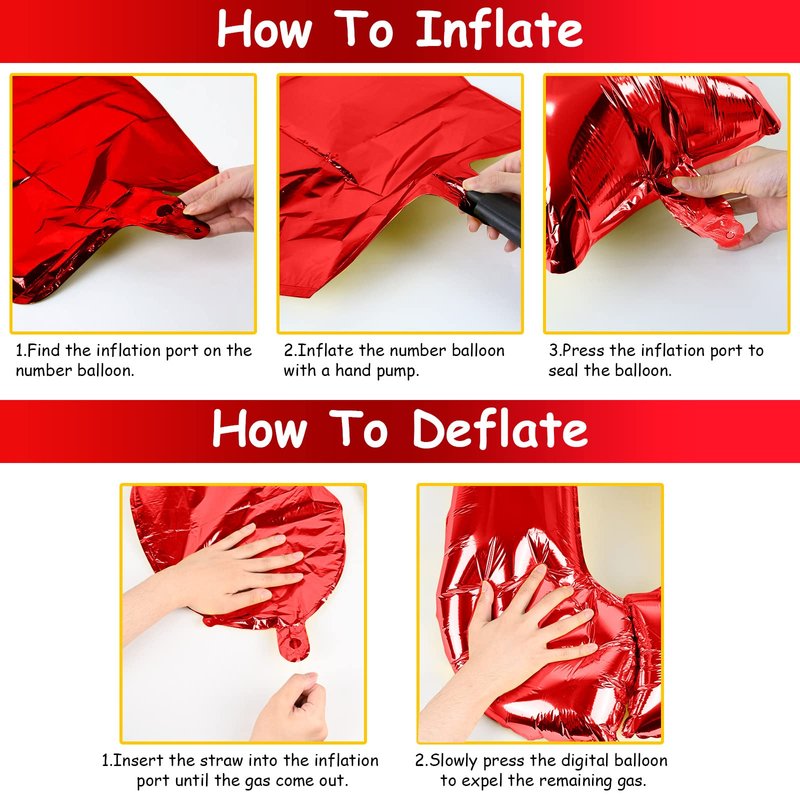 How To Inflate

1.Find the inflation port on the number balloon.

2.Inflate the number balloon with a hand pump.

3.Press the inflation port to seal the balloon.

How To Deflate

1.Insert the straw into the inflation port until the gas come out.

2.Slowly press the digital balloon to expel the remaining gas.