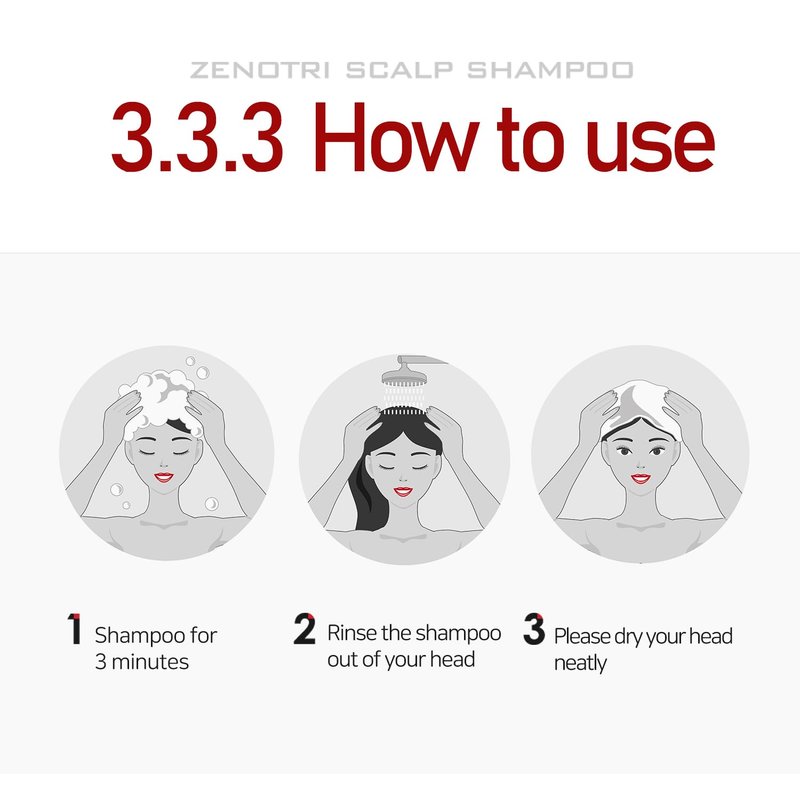 ZENOTRI SCALP SHAMPOO

3.3.3 How to use

1 Shampoo for 3 minutes

2 Rinse the shampoo out of your head

3 Please dry your head neatly