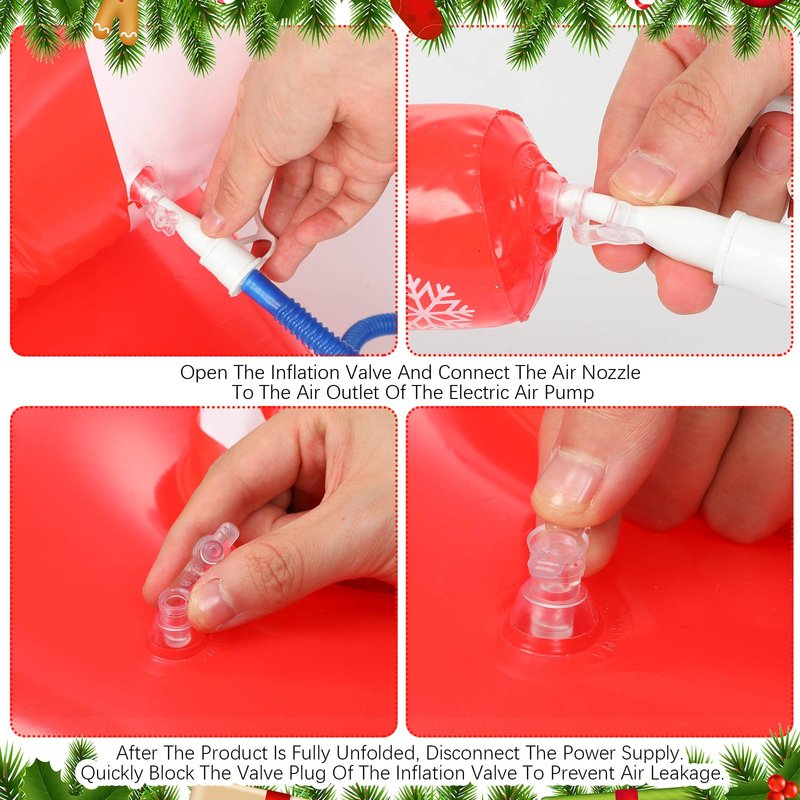 Open The Inflation Valve And Connect The Air Nozzle To The Air Outlet Of The Electric Air Pump

After The Product Is Fully Unfolded, Disconnect The Power Supply. Quickly Block The Valve Plug Of The Inflation Valve To Prevent Air Leakage.