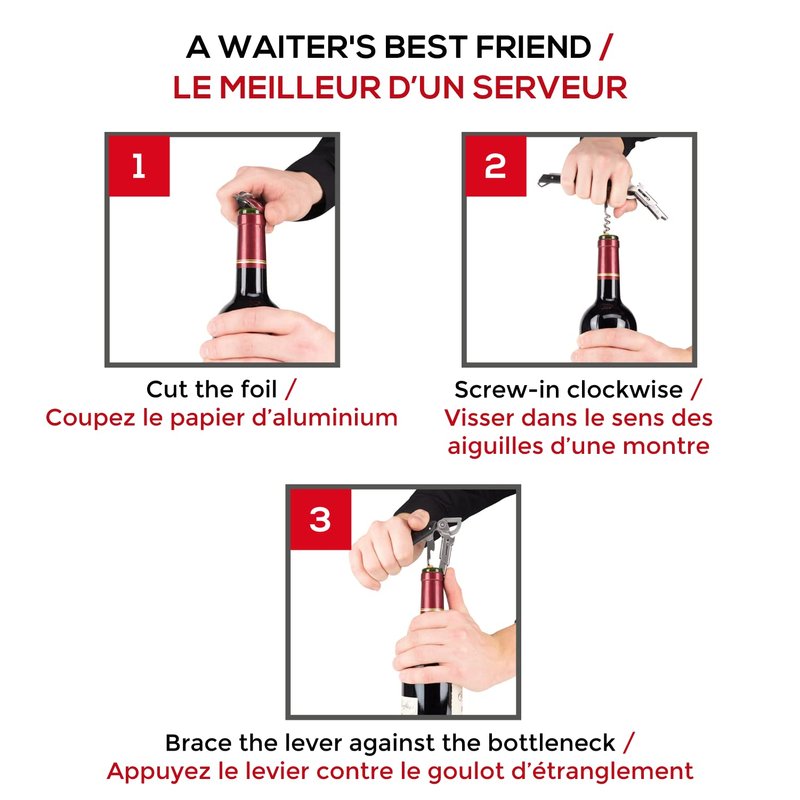 A WAITER'S BEST FRIEND /
LE MEILLEUR D'UN SERVEUR

1

Cut the foil /
Coupez le papier d'aluminium

2

Screw-in clockwise /
Visser dans le sens des aiguilles d'une montre

3

Brace the lever against the bottleneck /
Appuyez le levier contre le goulot d'étranglement