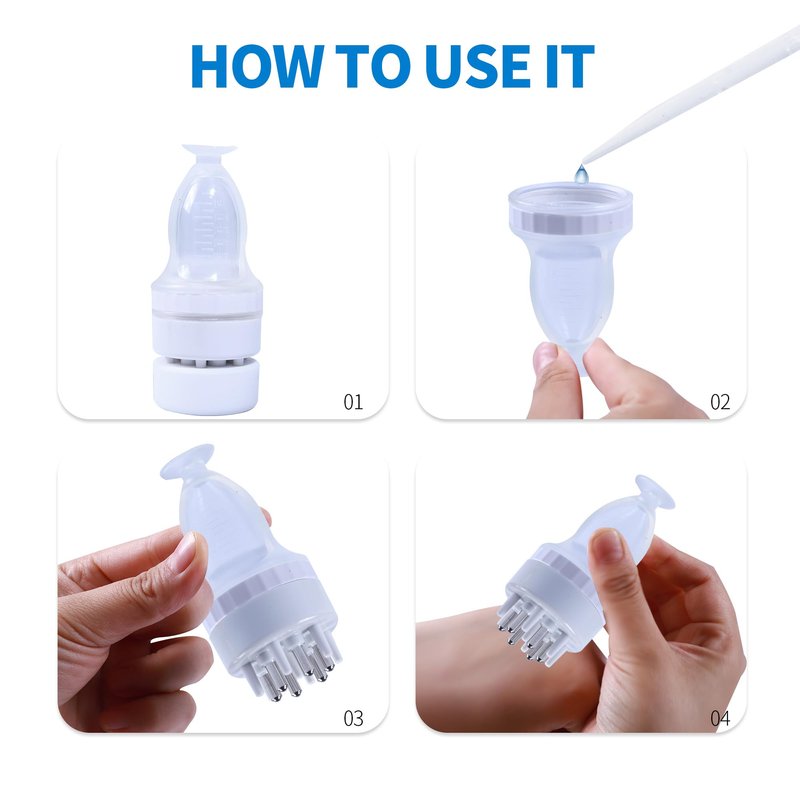 HOW TO USE IT

01

02

03

04